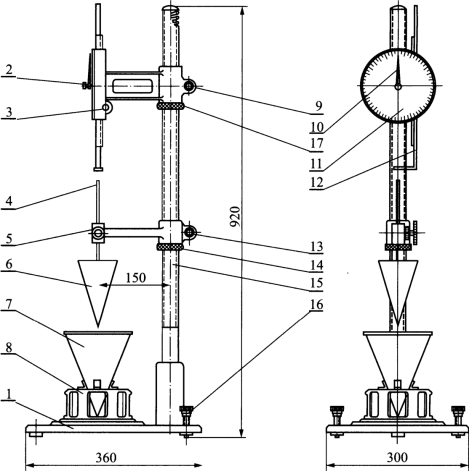 2
3
4
5
6
7
8
1
150
920
360
9
10
17
11
12
13
14
15
16
300