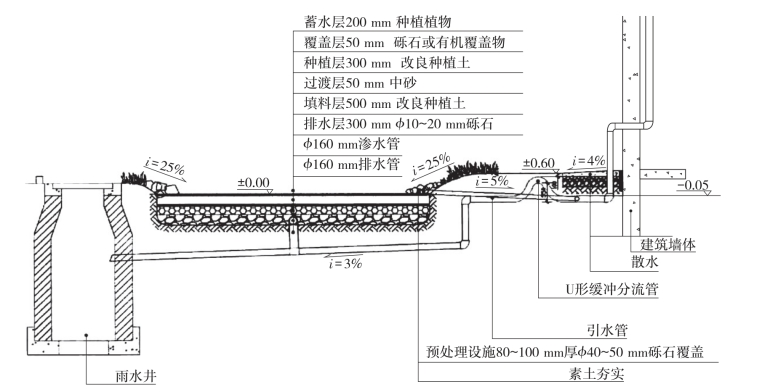 蓄水层200 mm 种植植物
覆盖层50 mm 砾石或有机覆盖物
种植层300 mm 改良种植土
过渡层50 mm 中砂
填料层500 mm 改良种植土
排水层300 mm $\phi$10~20 mm砾石
$\phi$160 mm渗水管
$\phi$160 mm排水管

$i=25\%$
±0.00
$i=25\%$
±0.60
$i=4\%$
$i=5\%$
-0.05
$i=3\%$

建筑墙体
散水
U形缓冲分流管
引水管
预处理设施80~100 mm厚$\phi$40~50 mm砾石覆盖
素土夯实
雨水井