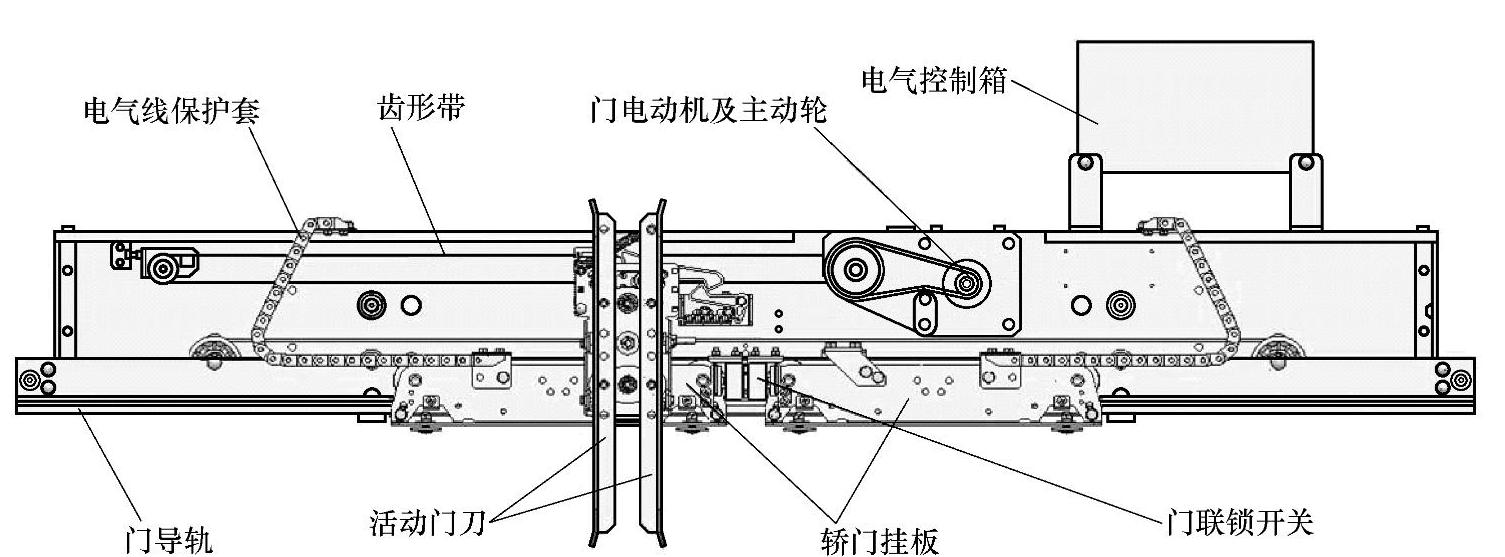 电气线保护套
齿形带
门电动机及主动轮
电气控制箱
门导轨
活动门刀
轿门挂板
门联锁开关