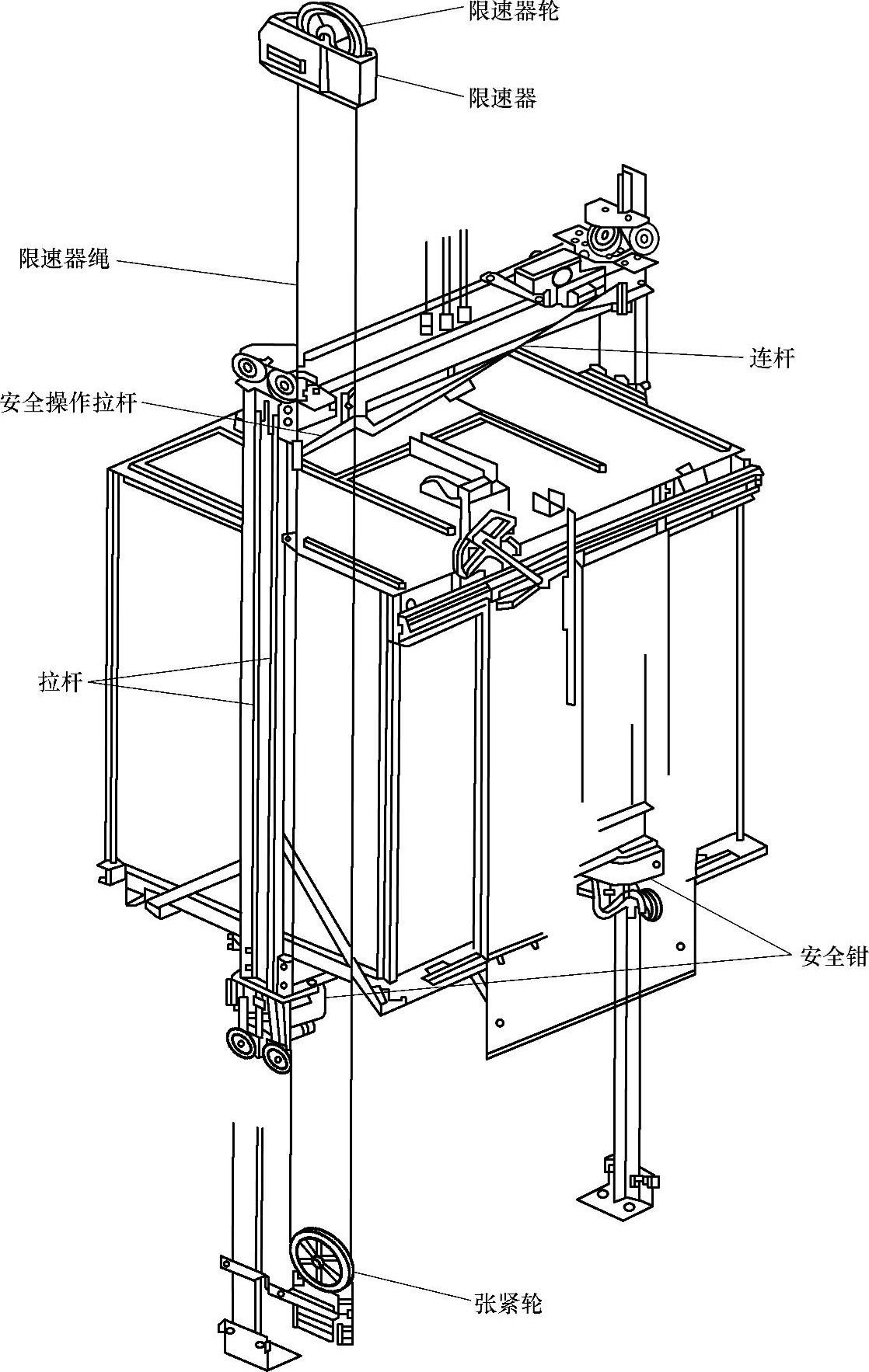 限速器轮

限速器

限速器绳

连杆

安全操作拉杆

拉杆

安全钳

张紧轮