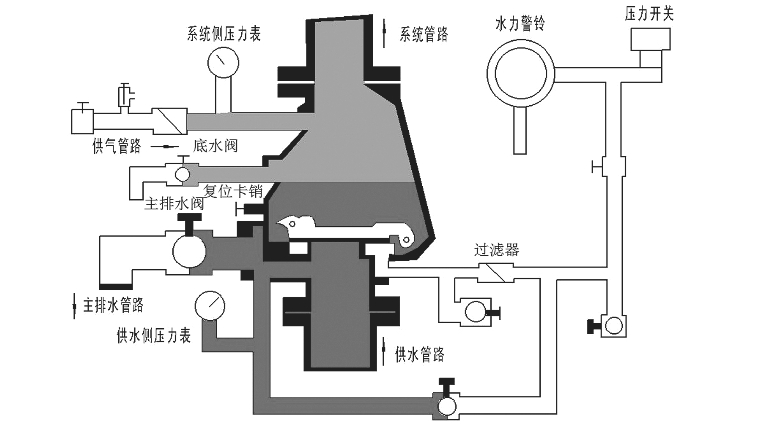 系统侧压力表
系统管路
水力警铃
压力开关
供气管路
底水阀
复位卡销
主排水阀
过滤器
主排水管路
供水侧压力表
供水管路