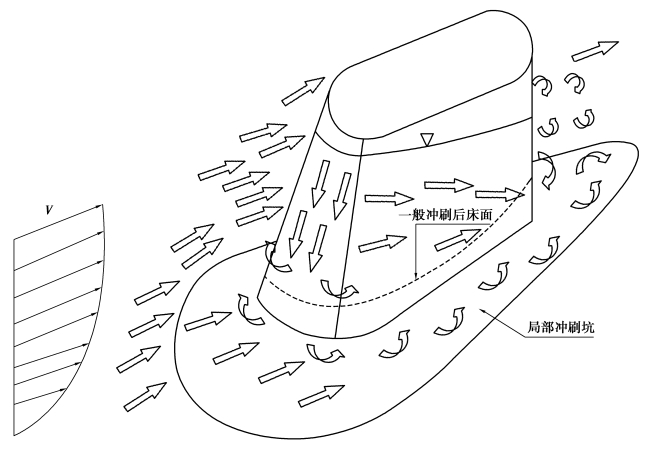 V

一般冲刷后床面

局部冲刷坑