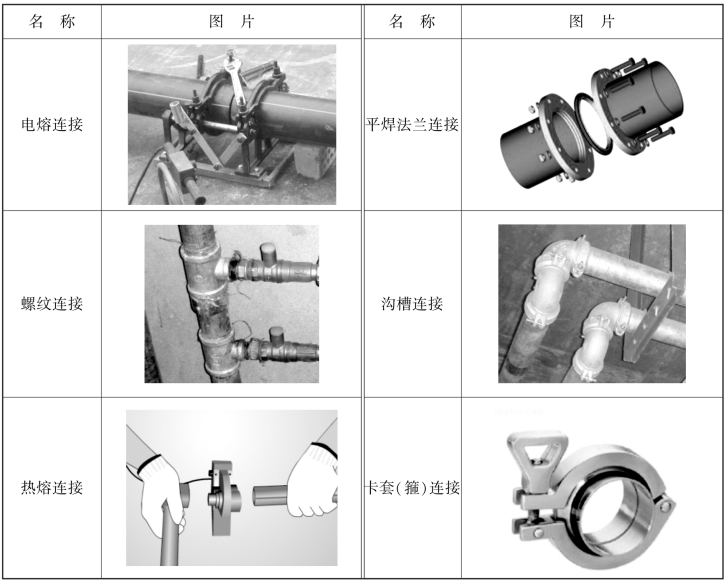 | 名　称 | 图　片 | 名　称 | 图　片 |
|---|---|---|---|
| 电熔连接 | | 平焊法兰连接 | |
| 螺纹连接 | | 沟槽连接 | |
| 热熔连接 | | 卡套(箍)连接 | |