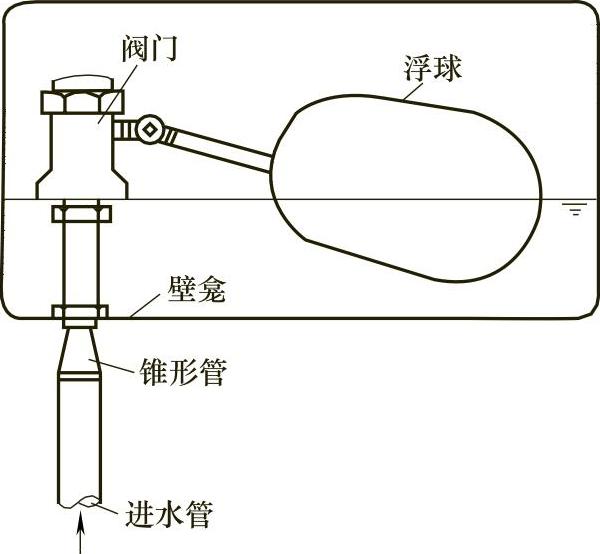 阀门
浮球
壁龛
锥形管
进水管