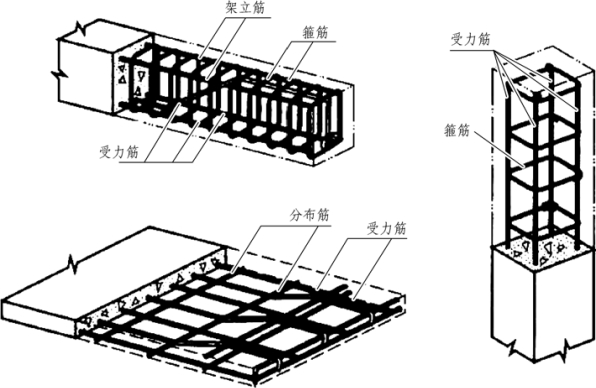 架立筋
箍筋
受力筋
受力筋
箍筋
分布筋
受力筋