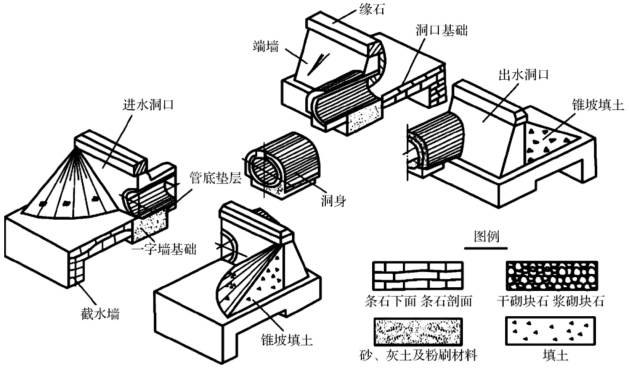 缘石
端墙
洞口基础
出水洞口
锥坡填土
进水洞口
管底垫层
洞身
一字墙基础
截水墙
锥坡填土
图例
条石下面 条石剖面
干砌块石 浆砌块石
砂、灰土及粉刷材料
填土