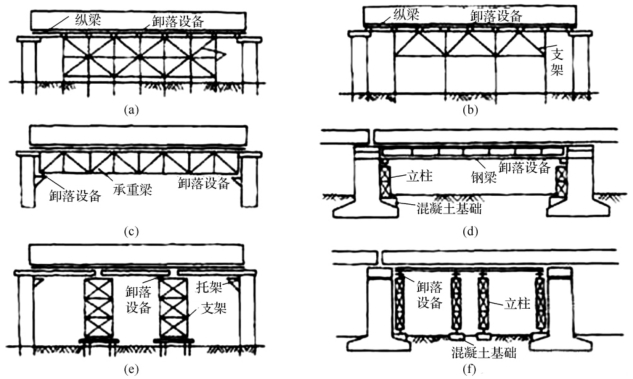 纵梁 卸落设备

(a)

纵梁 卸落设备

支架

(b)

卸落设备 承重梁 卸落设备

(c)

立柱 钢梁 卸落设备

混凝土基础

(d)

卸落设备 托架

支架

(e)

卸落设备 立柱

混凝土基础

(f)