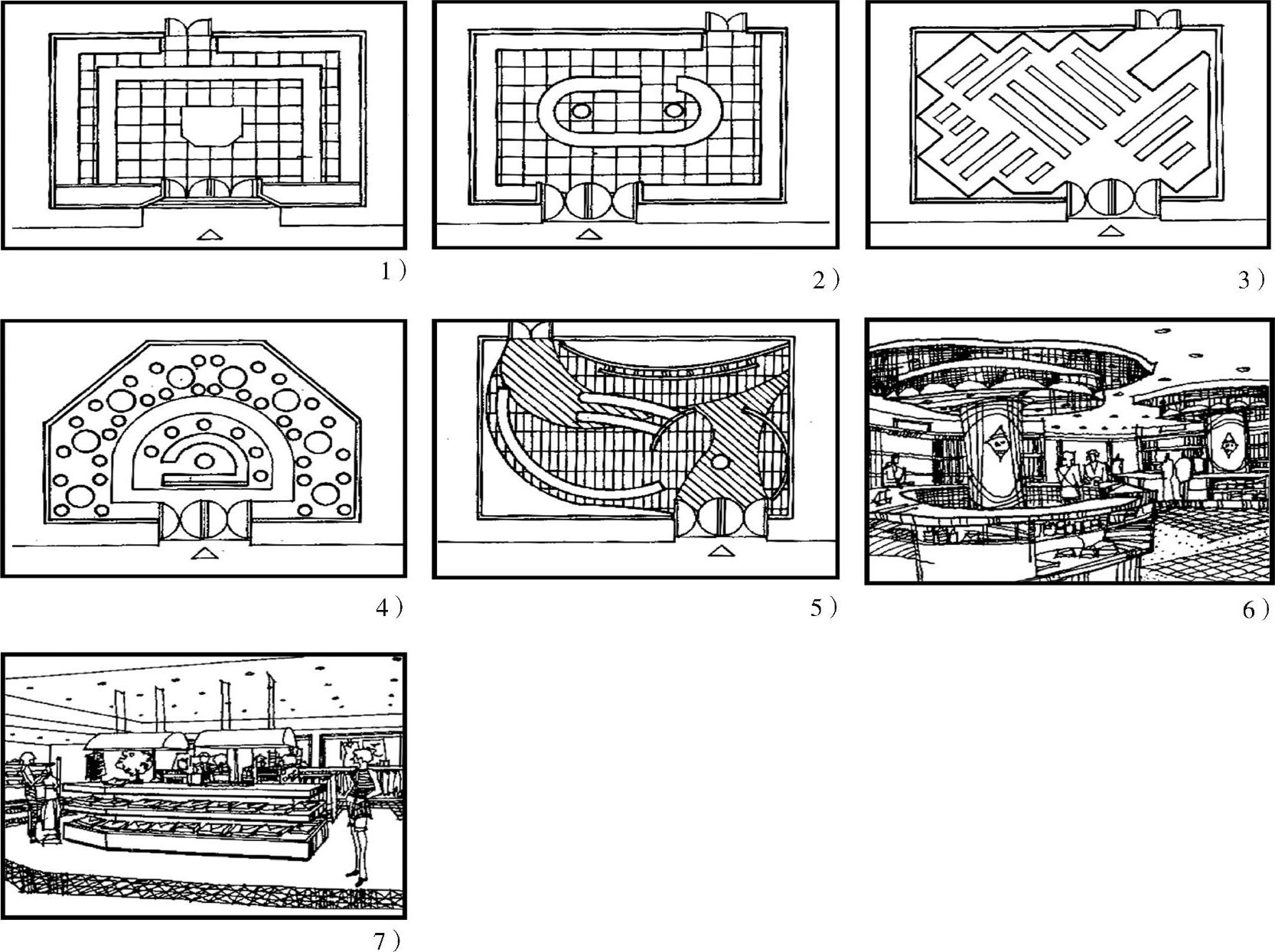 1）

2）

3）

4）

5）

6）

7）