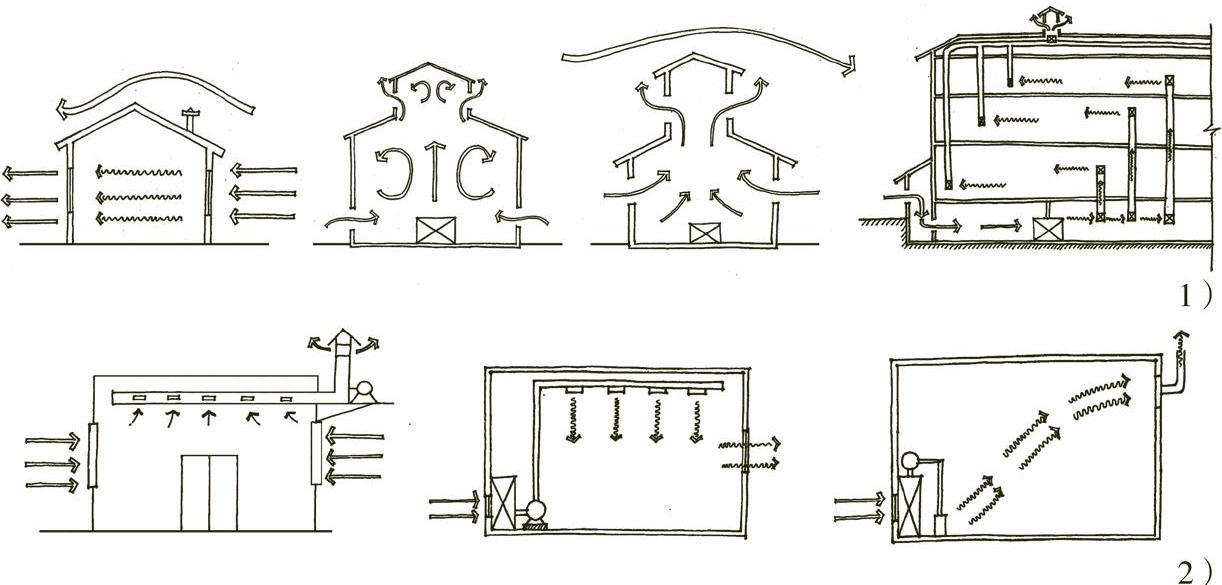 1）

2）