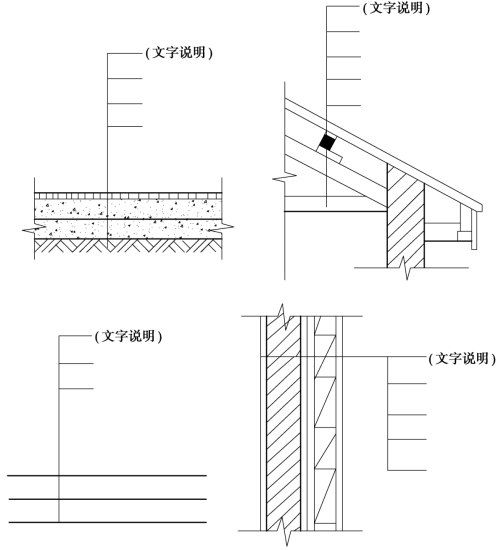 (文字说明)

(文字说明)

(文字说明)

(文字说明)