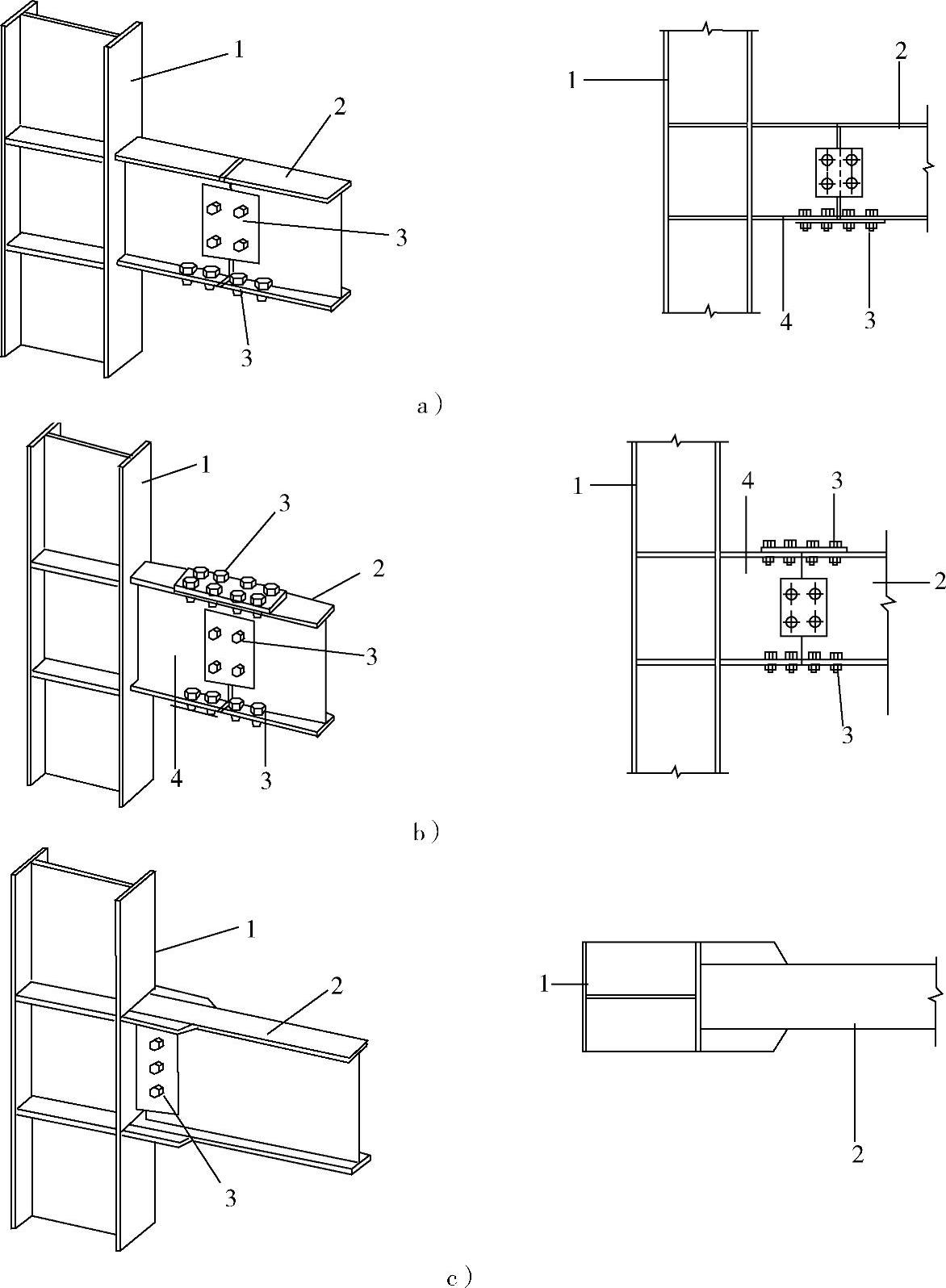 1
2
3
3
1
2
4
3
a）
1
3
2
3
4
3
1
4
3
2
3
b）
1
2
3
1
2
c）