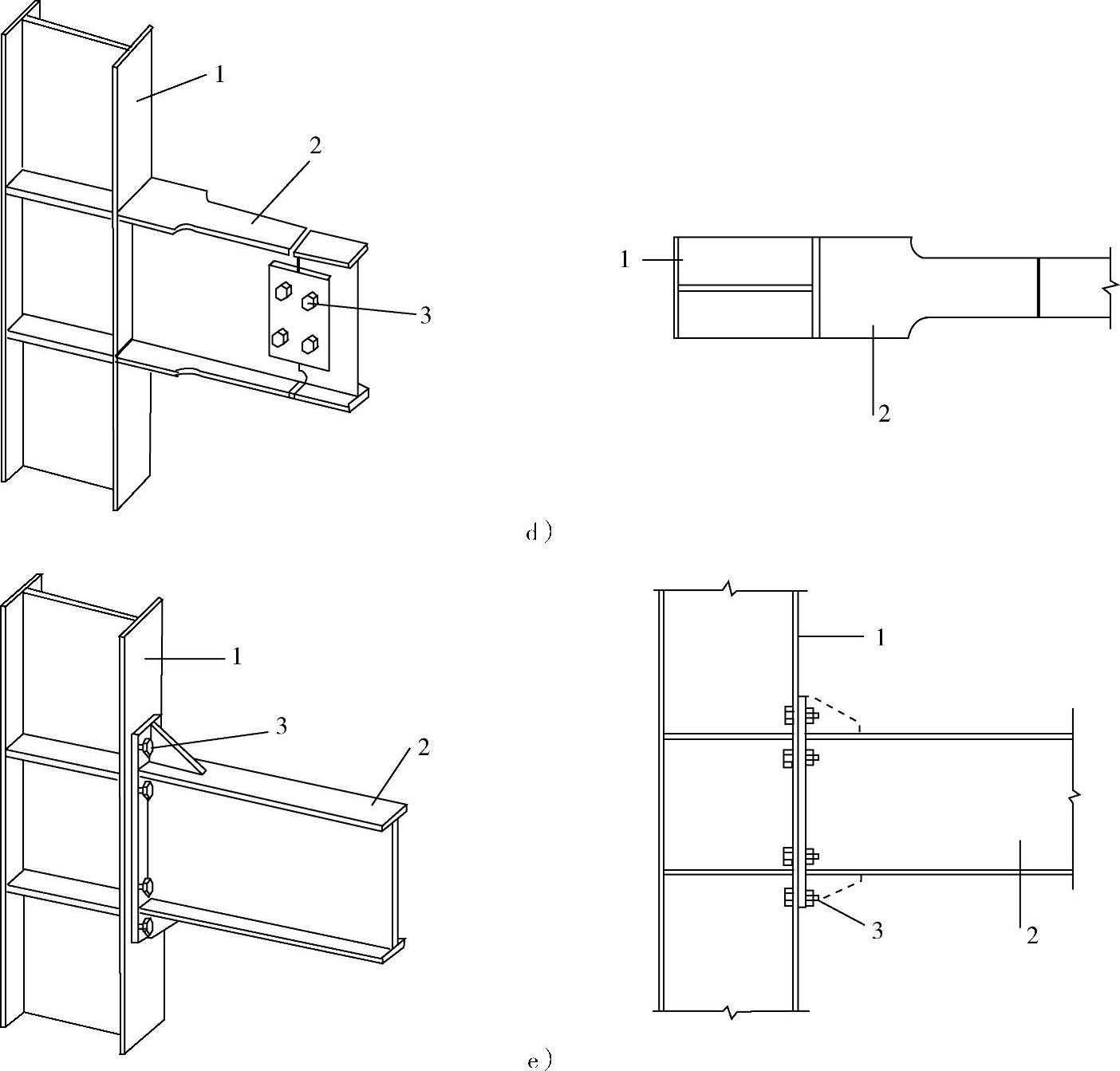 1

2

3

1

2

d）

1

3

2

1

3

2

e）