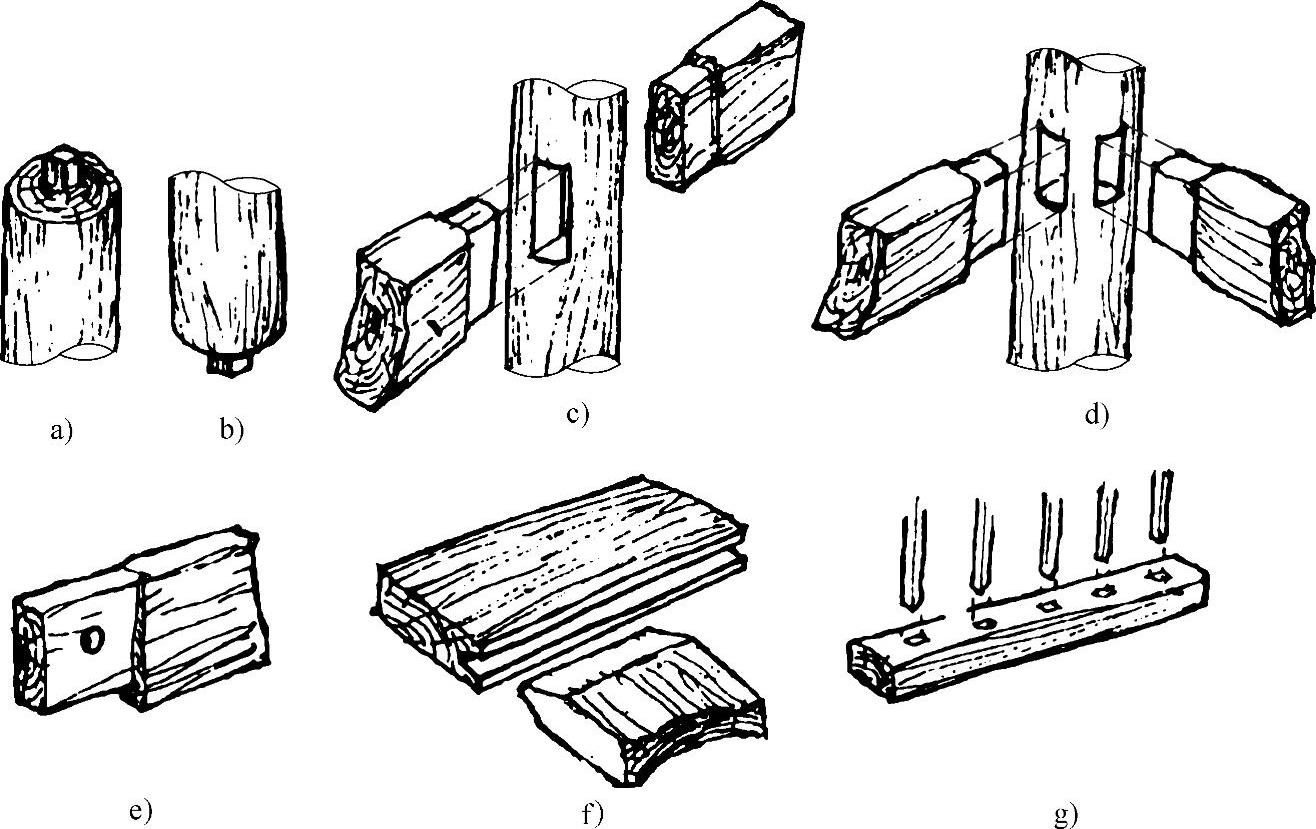 a)
b)
c)
d)
e)
f)
g)