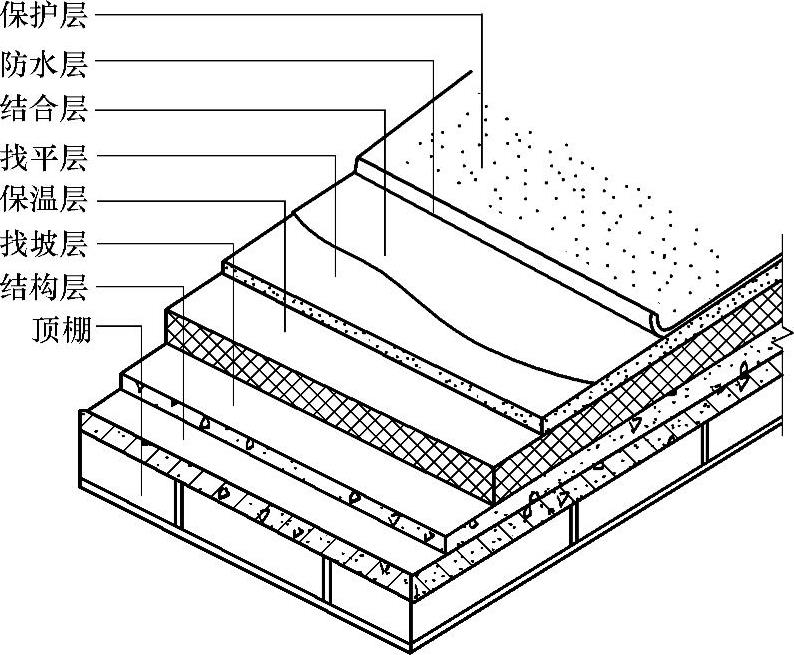 保护层
防水层
结合层
找平层
保温层
找坡层
结构层
顶棚