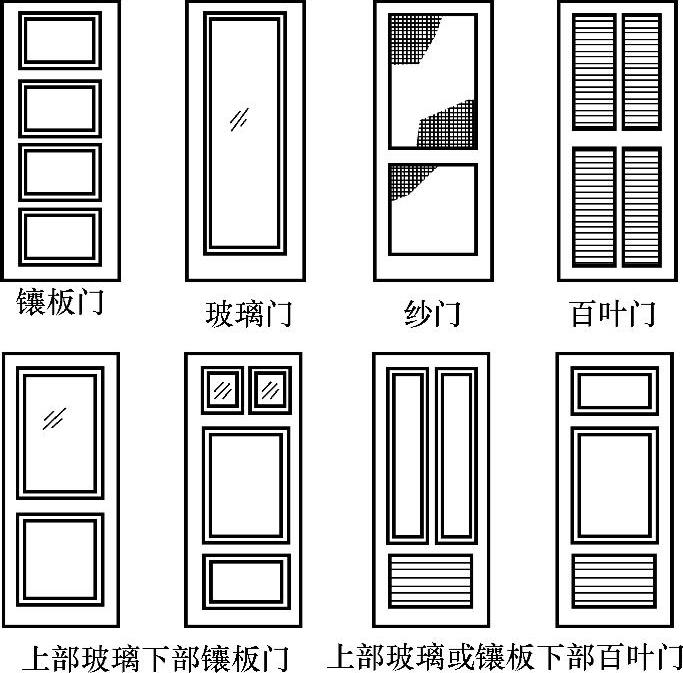 镶板门 玻璃门 纱门 百叶门

上部玻璃下部镶板门 上部玻璃或镶板下部百叶门