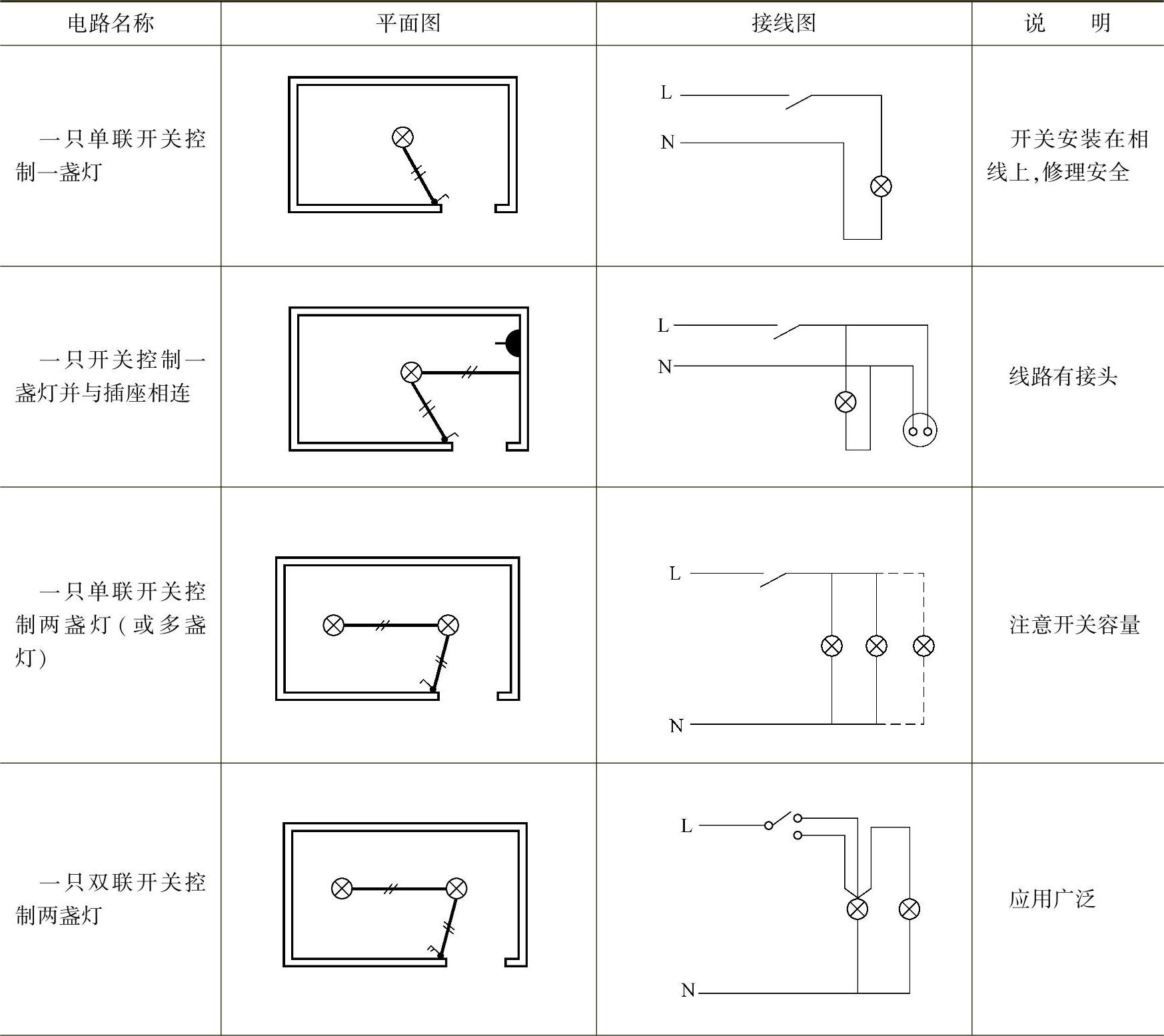 | 电路名称 | 平面图 | 接线图 | 说　明 |
|---|---|---|---|
| 一只单联开关控制一盏灯 |  | L N | 开关安装在相线上,修理安全 |
| 一只开关控制一盏灯并与插座相连 |  | L N | 线路有接头 |
| 一只单联开关控制两盏灯(或多盏灯) |  | L N | 注意开关容量 |
| 一只双联开关控制两盏灯 |  | L N | 应用广泛 |