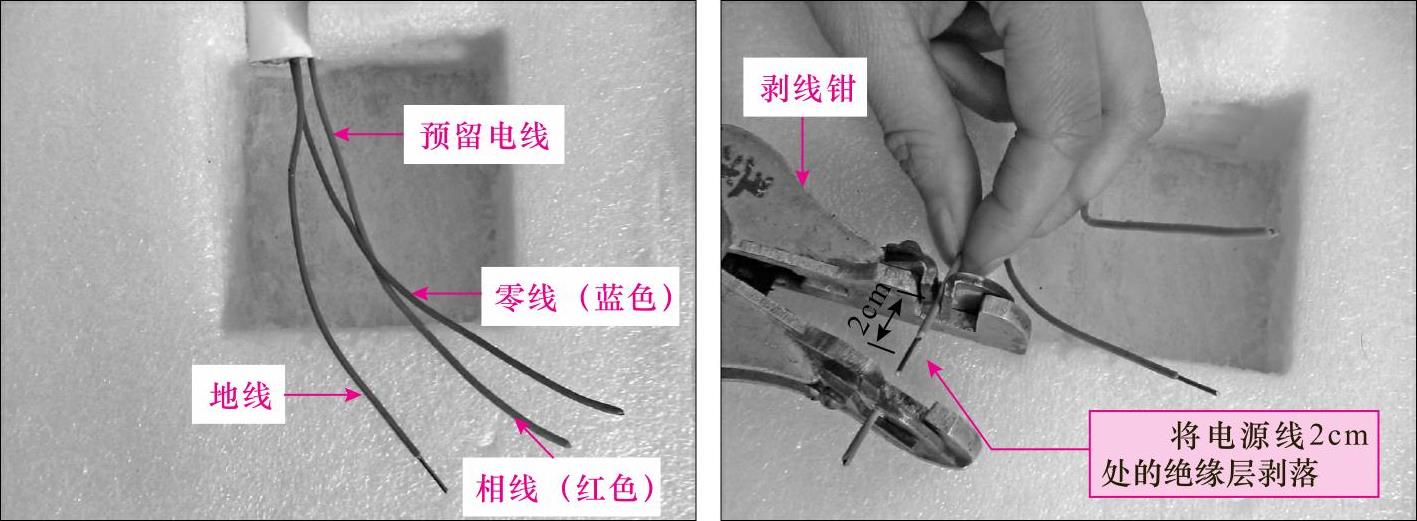 预留电线

零线（蓝色）

地线

相线（红色）

剥线钳

2cm

将电源线2cm处的绝缘层剥落