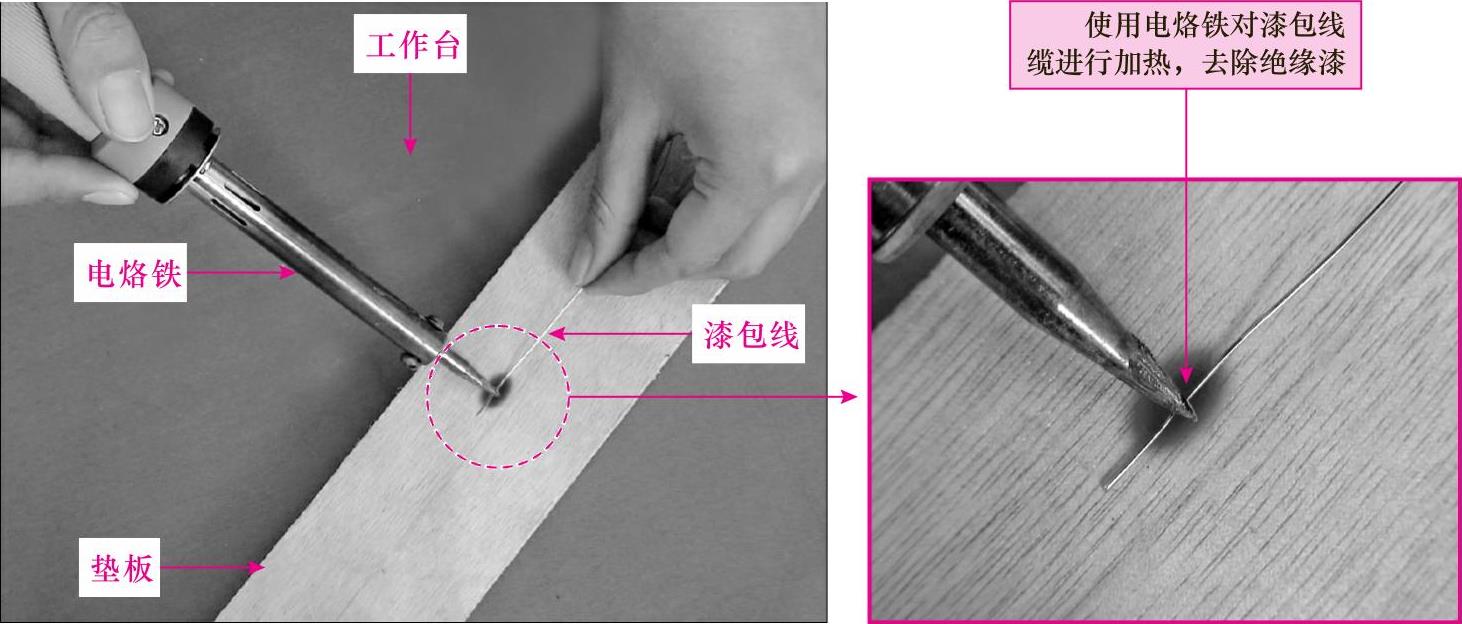 工作台

电烙铁

漆包线

垫板

使用电烙铁对漆包线缆进行加热，去除绝缘漆