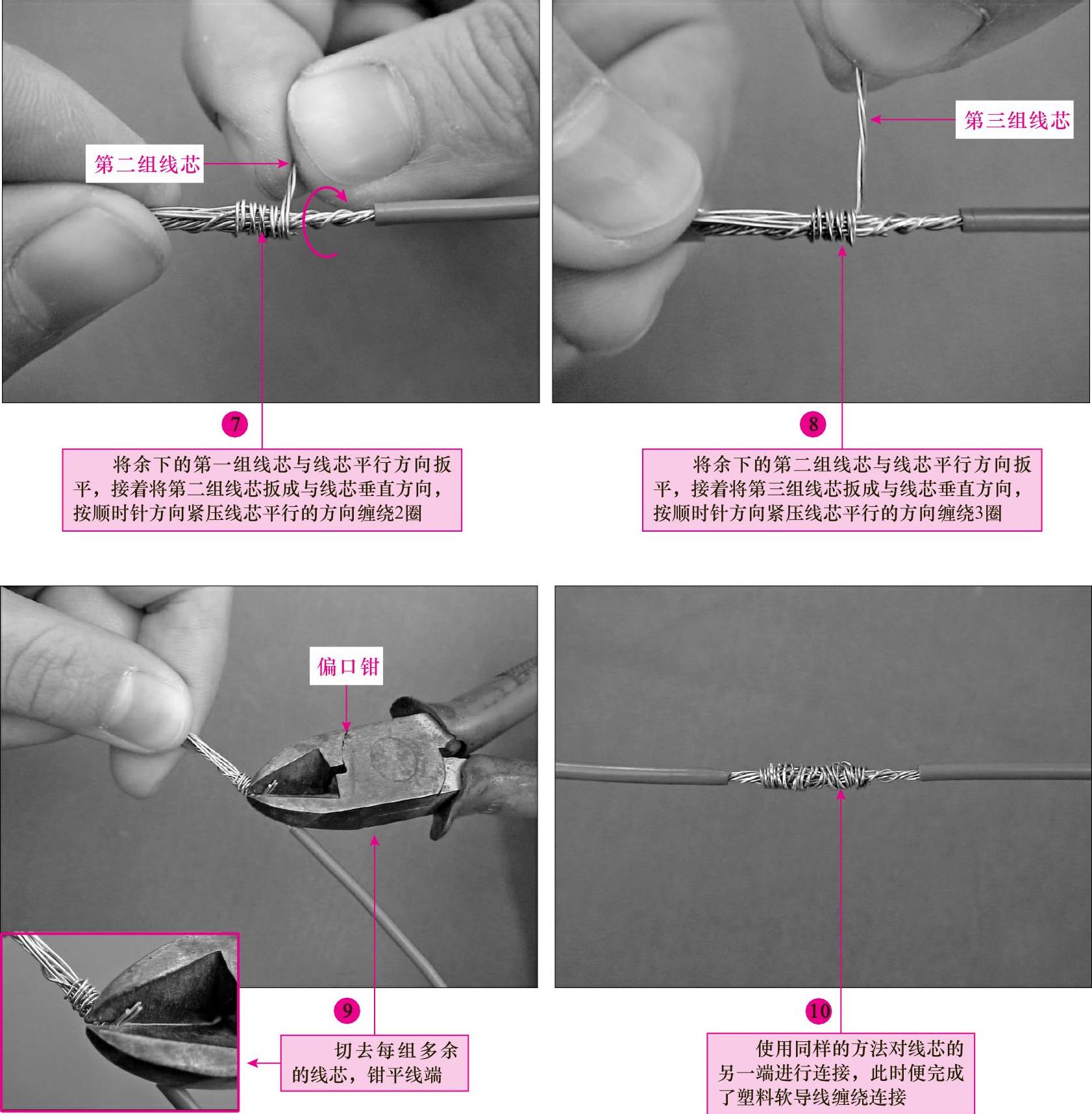 第二组线芯

7

将余下的第一组线芯与线芯平行方向扳平，接着将第二组线芯扳成与线芯垂直方向，按顺时针方向紧压线芯平行的方向缠绕2圈

第三组线芯

8

将余下的第二组线芯与线芯平行方向扳平，接着将第三组线芯扳成与线芯垂直方向，按顺时针方向紧压线芯平行的方向缠绕3圈

偏口钳

9

切去每组多余的线芯，钳平线端

10

使用同样的方法对线芯的另一端进行连接，此时便完成了塑料软导线缠绕连接