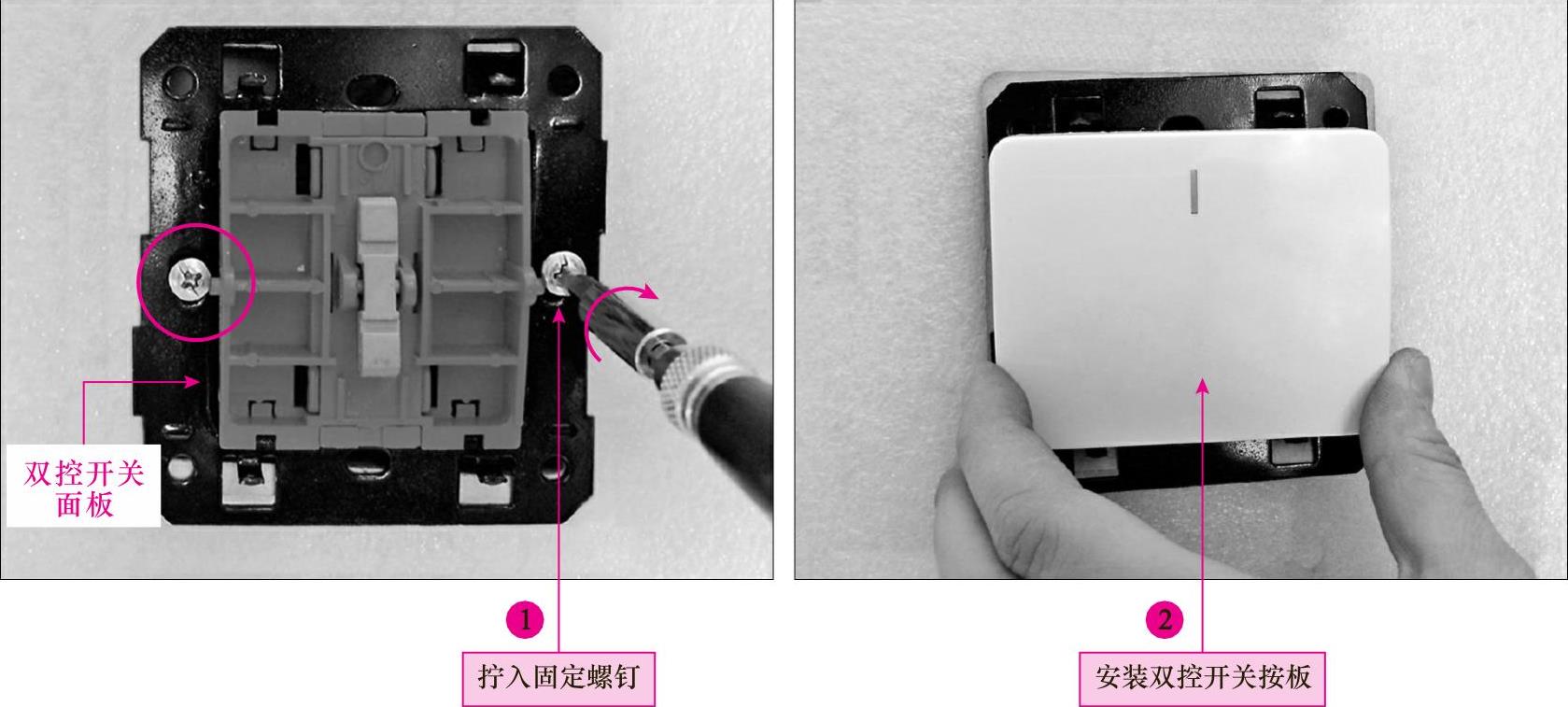 双控开关面板

1

拧入固定螺钉

2

安装双控开关按板