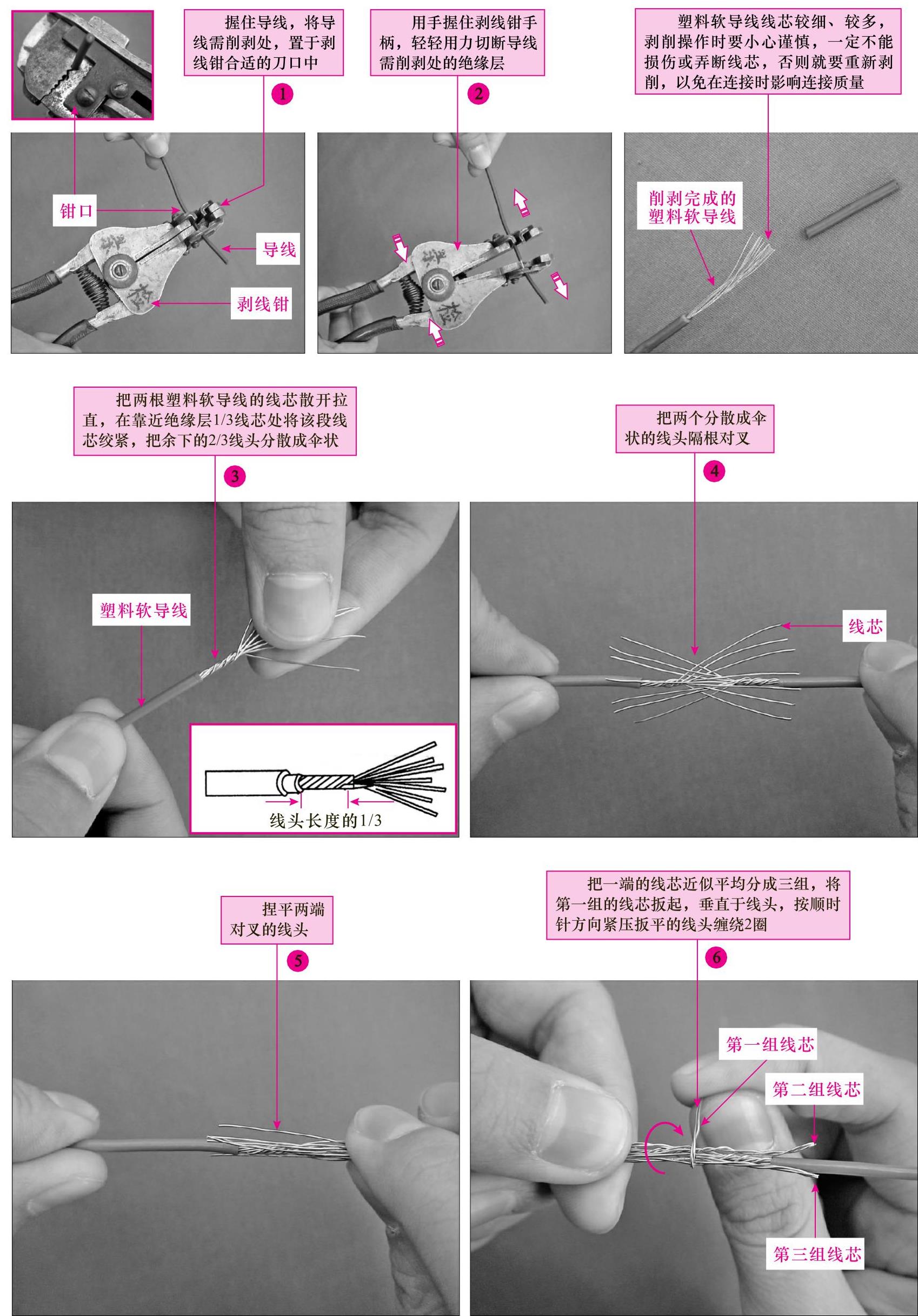 握住导线，将导线需削剥处，置于剥线钳合适的刀口中

1

钳口

导线

剥线钳

用手握住剥线钳手柄，轻轻用力切断导线需削剥处的绝缘层

2

塑料软导线线芯较细、较多，剥削操作时要小心谨慎，一定不能损伤或弄断线芯，否则就要重新剥削，以免在连接时影响连接质量

削剥完成的塑料软导线

把两根塑料软导线的线芯散开拉直，在靠近绝缘层1/3线芯处将该段线芯绞紧，把余下的2/3线头分散成伞状

3

塑料软导线

线头长度的1/3

把两个分散成伞状的线头隔根对叉

4

线芯

捏平两端对叉的线头

5

把一端的线芯近似平均分成三组，将第一组的线芯扳起，垂直于线头，按顺时针方向紧压扳平的线头缠绕2圈

6

第一组线芯

第二组线芯

第三组线芯