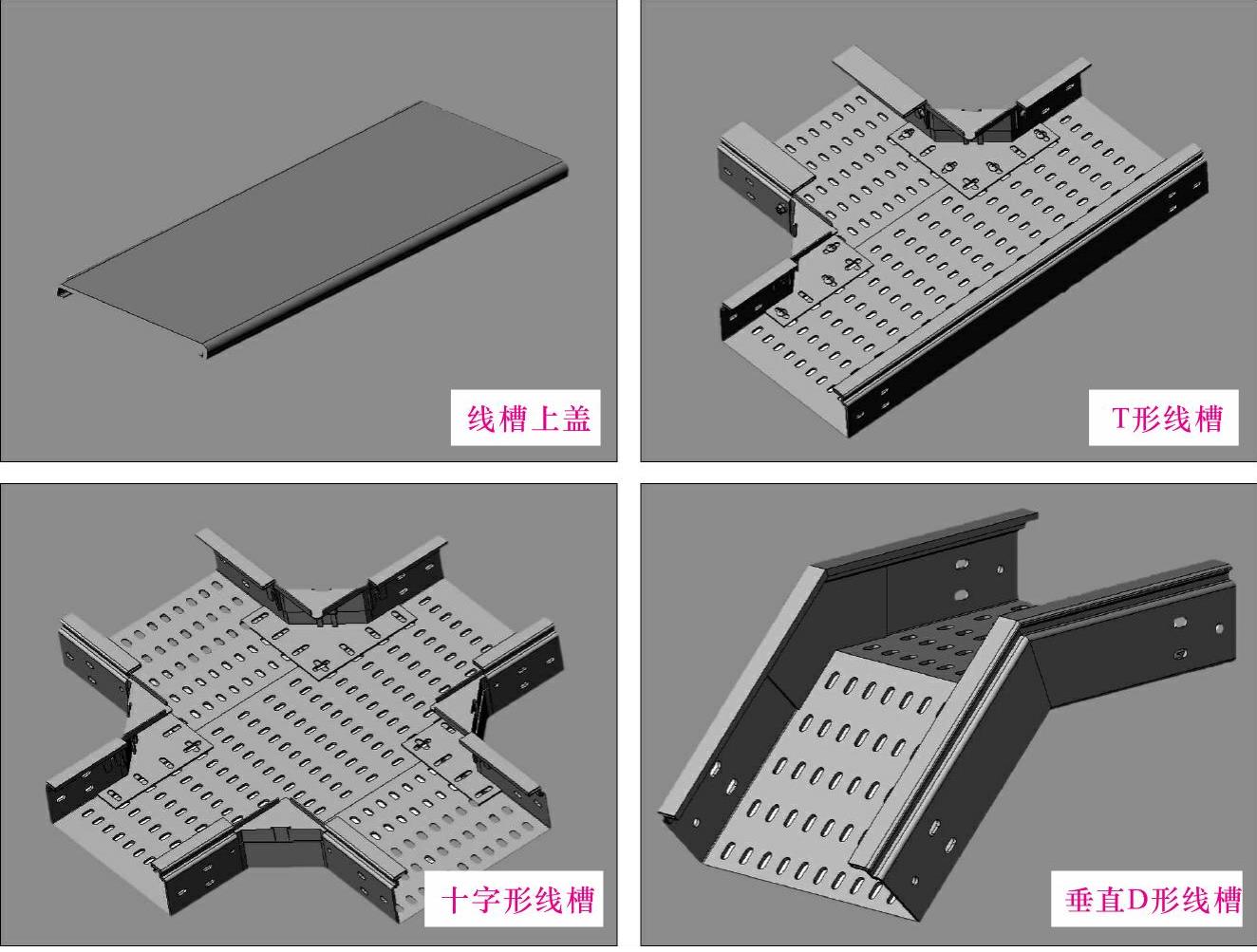 线槽上盖

T形线槽

十字形线槽

垂直D形线槽