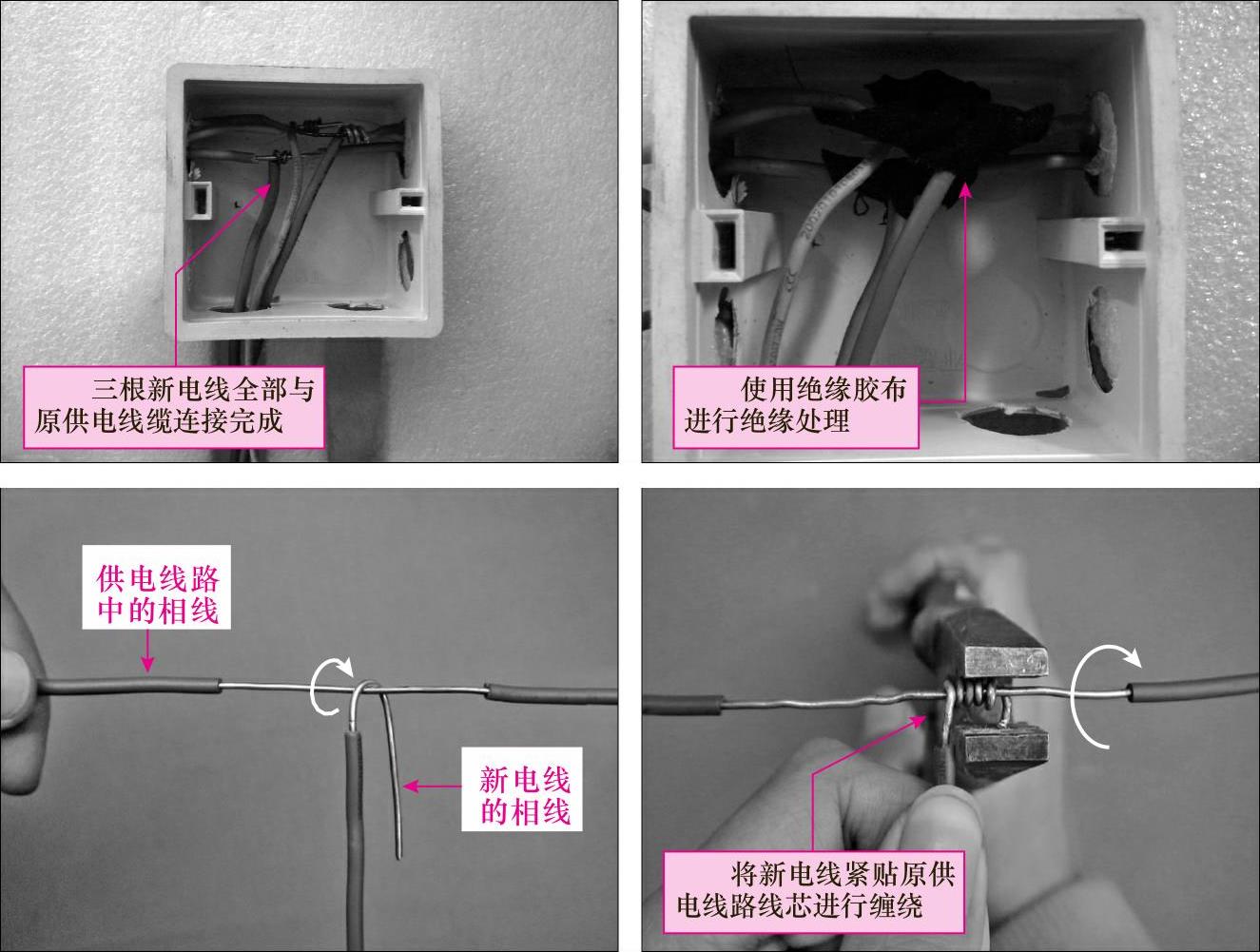 三根新电线全部与原供电线缆连接完成

使用绝缘胶布进行绝缘处理

供电线路中的相线

新电线的相线

将新电线紧贴原供电线路线芯进行缠绕