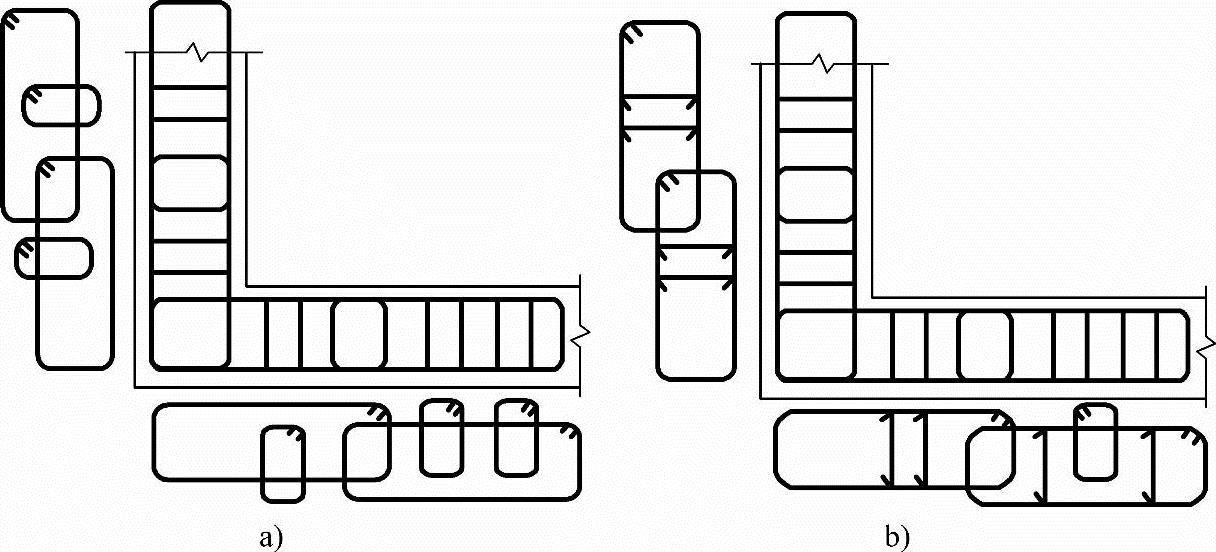 a)

b)