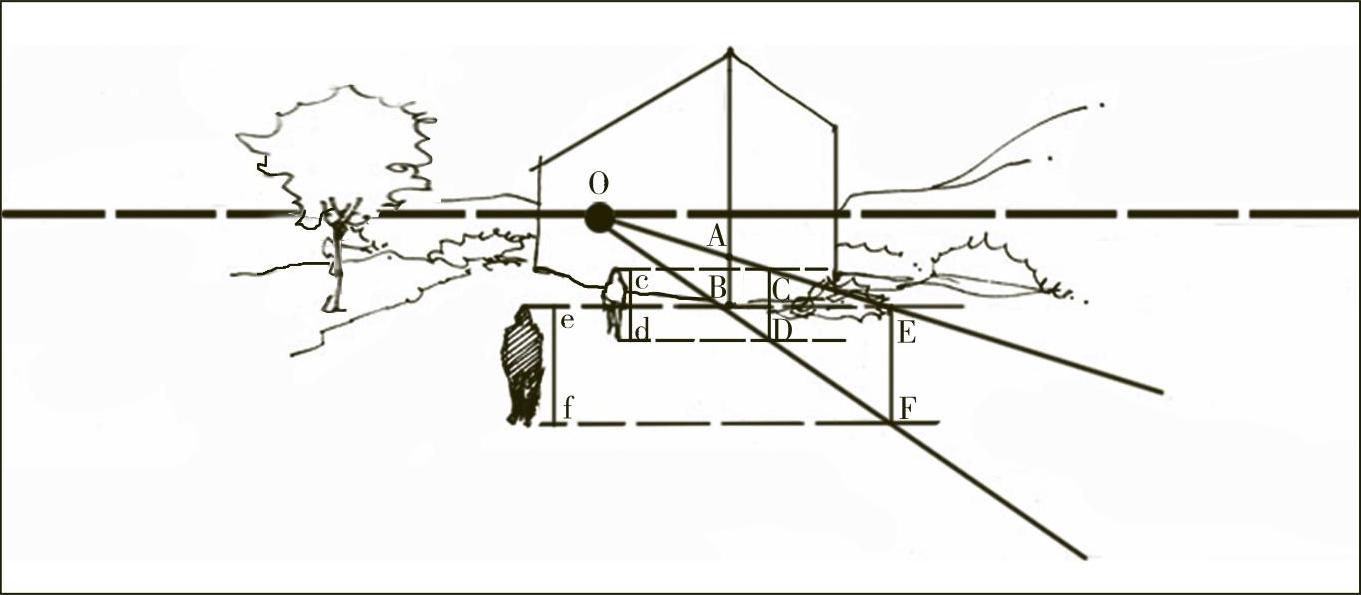 O
A
c
B
C
e
d
D
E
f
F