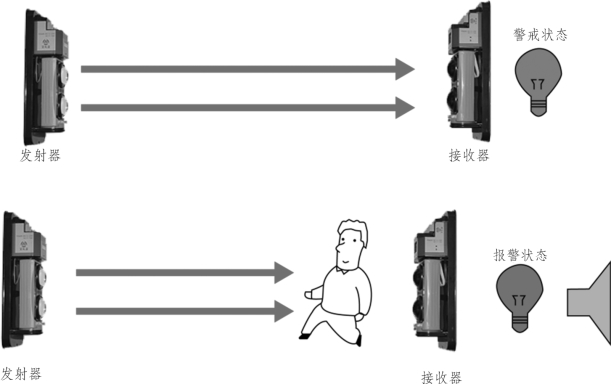 警戒状态

发射器

接收器

报警状态

发射器

接收器