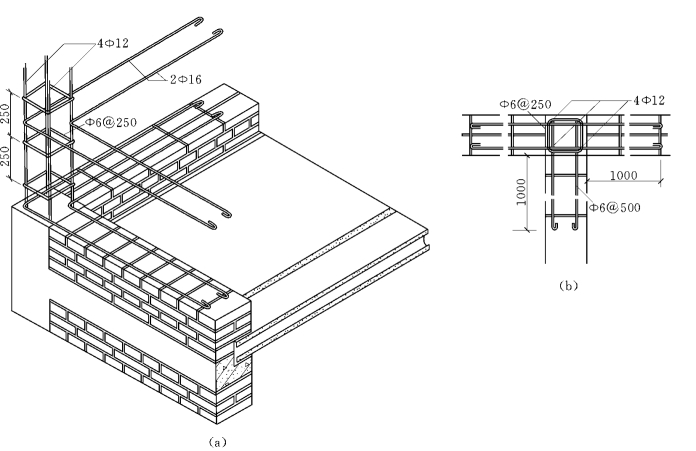 4Φ12
2Φ16
250
250
Φ6@250
(a)

Φ6@250
4Φ12
1000
1000
Φ6@500
(b)