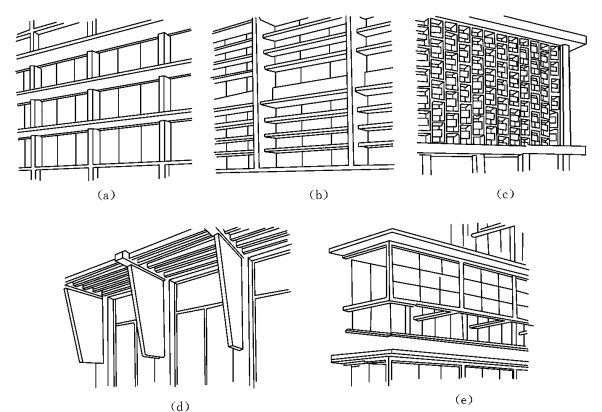 (a)

(b)

(c)

(d)

(e)