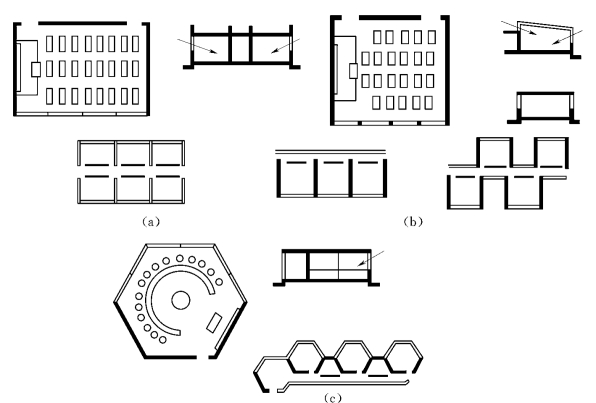 (a)

(b)

(c)