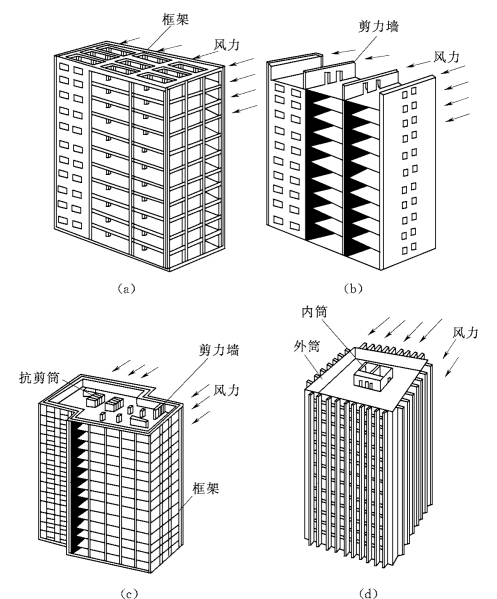 框架
风力
(a)

剪力墙
风力
(b)

抗剪筒
剪力墙
风力
框架
(c)

内筒
外筒
风力
(d)