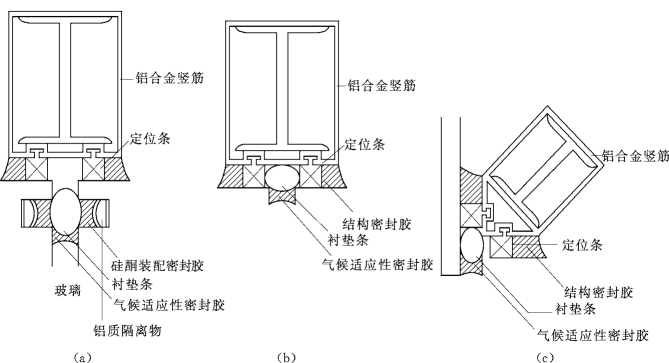 铝合金竖筋
定位条
硅酮装配密封胶
衬垫条
玻璃
气候适应性密封胶
铝质隔离物
(a)

铝合金竖筋
定位条
结构密封胶
衬垫条
气候适应性密封胶
(b)

铝合金竖筋
定位条
结构密封胶
衬垫条
气候适应性密封胶
(c)