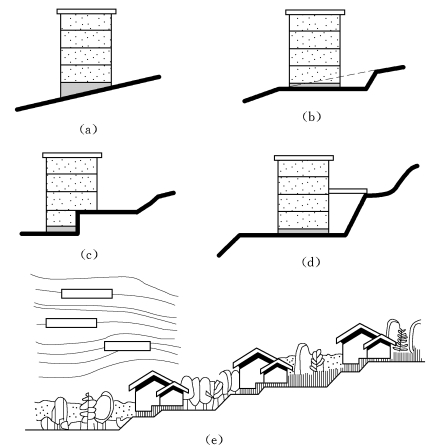 (a)

(b)

(c)

(d)

(e)