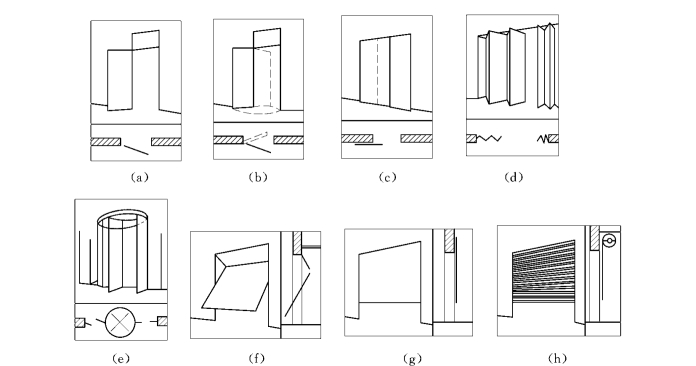 (a)

(b)

(c)

(d)

(e)

(f)

(g)

(h)