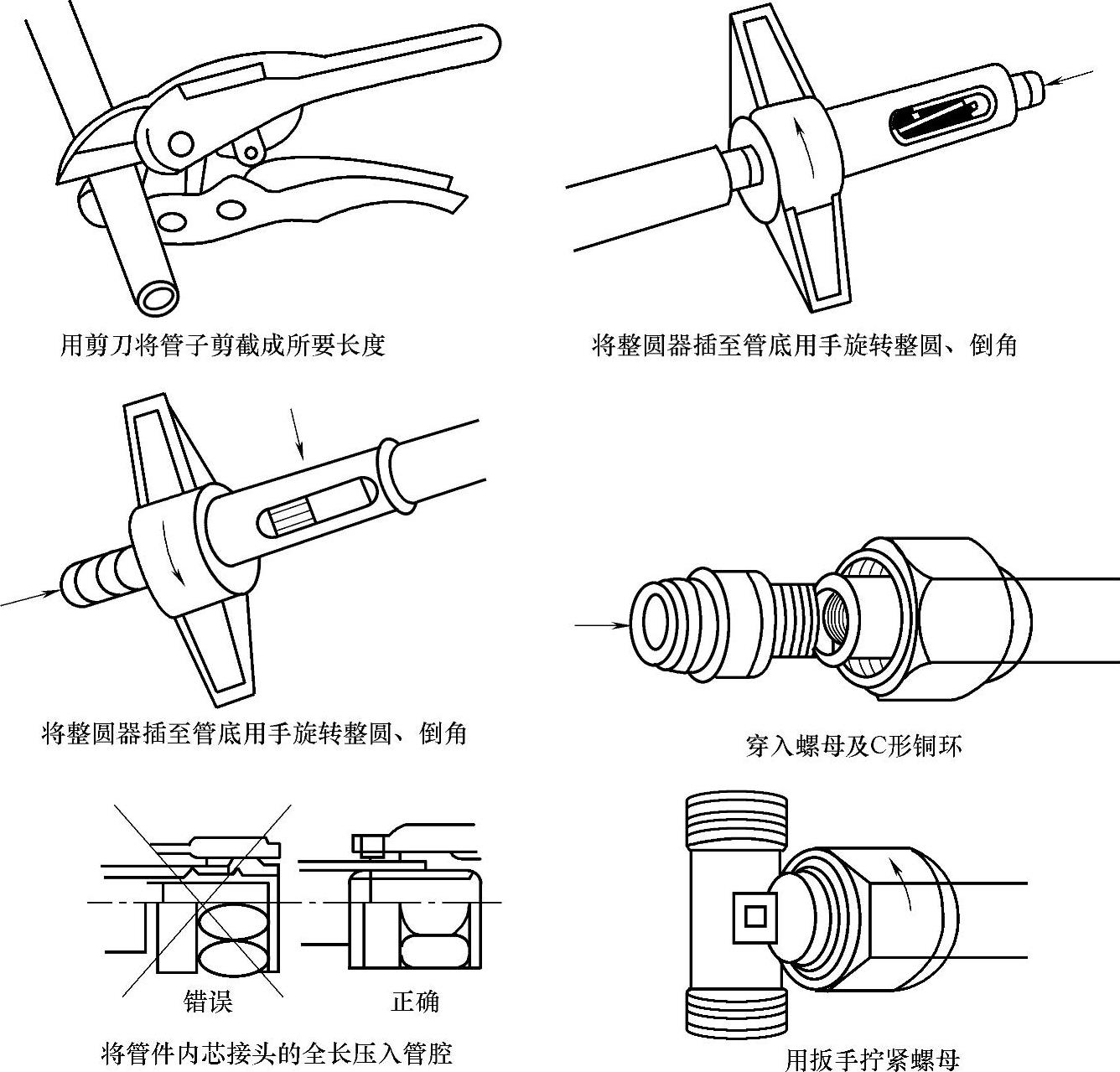 用剪刀将管子剪截成所要长度

将整圆器插至管底用手旋转整圆、倒角

将整圆器插至管底用手旋转整圆、倒角

穿入螺母及C形铜环

错误

正确

将管件内芯接头的全长压入管腔

用扳手拧紧螺母