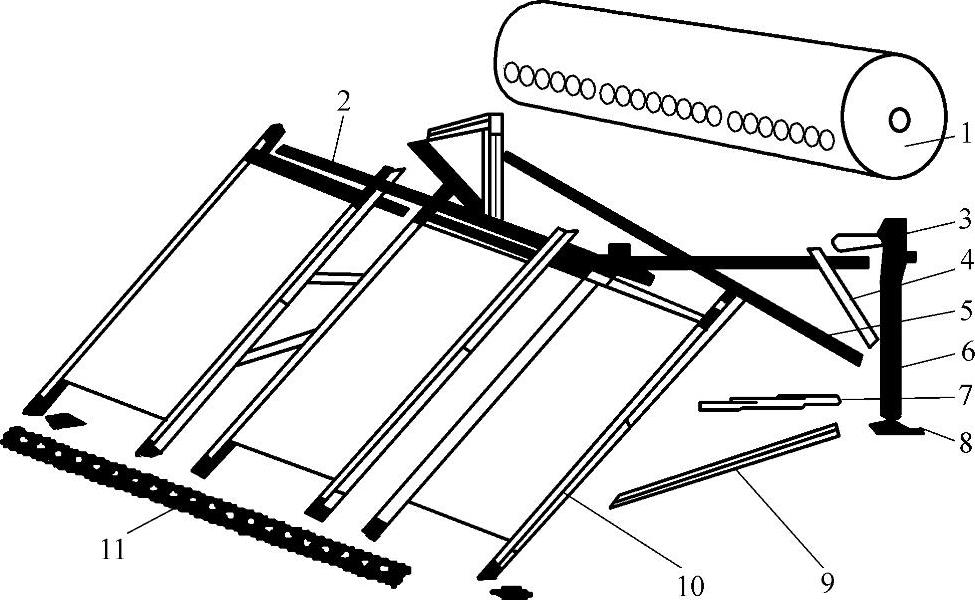 2
1
3
4
5
6
7
8
11
10
9