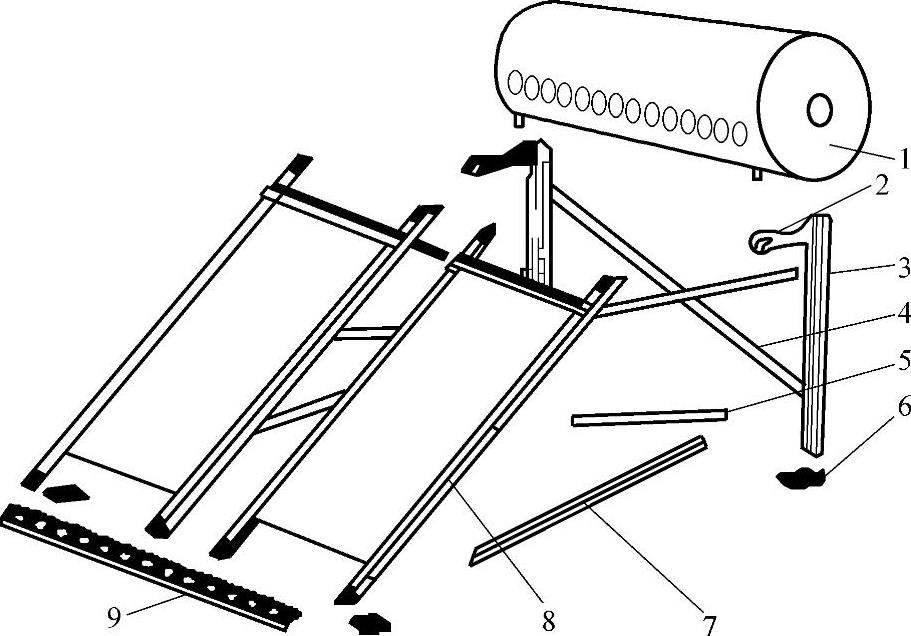 1
2
3
4
5
6
9
8
7