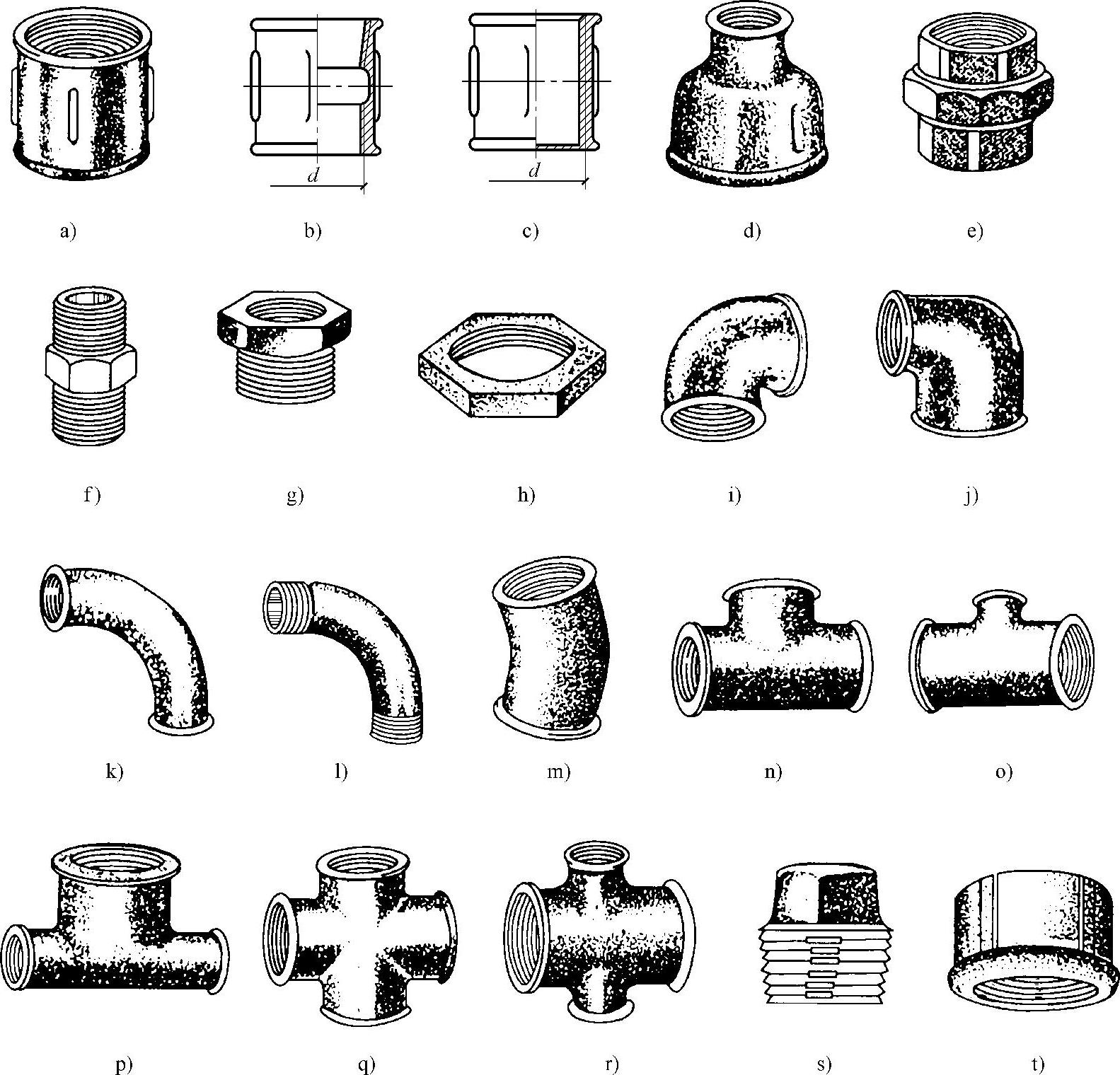 $d$

$d$

a) b) c) d) e)

f) g) h) i) j)

k) l) m) n) o)

p) q) r) s) t)