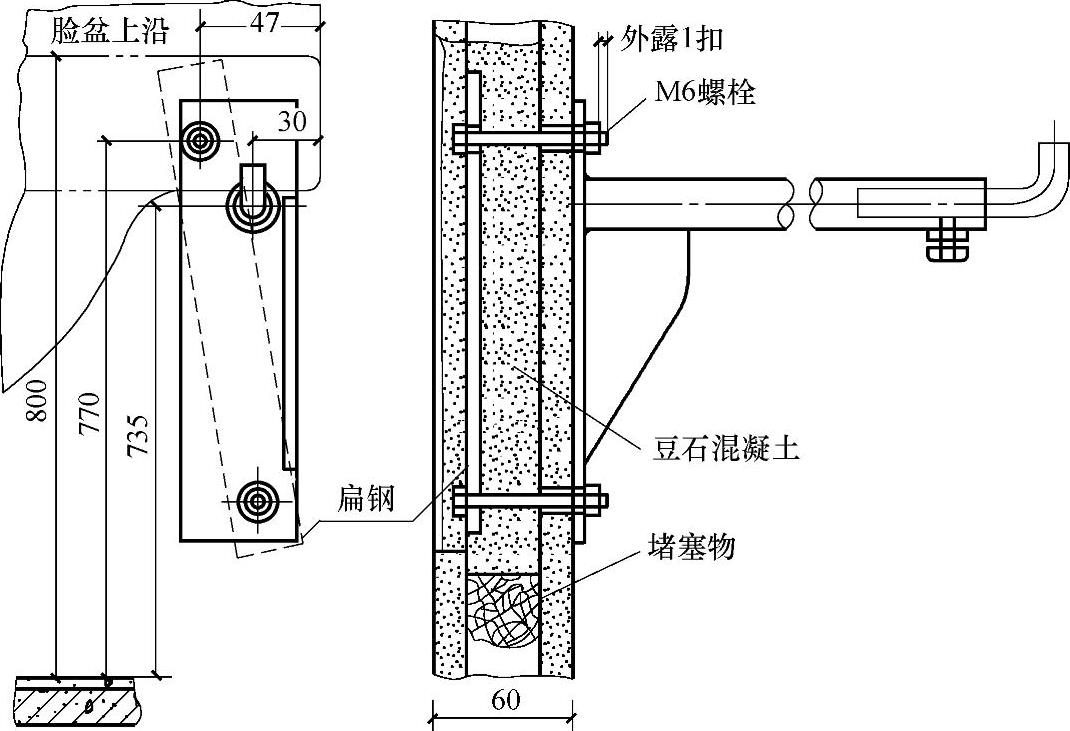 脸盆上沿
47
30
800
770
735
扁钢
外露1扣
M6螺栓
豆石混凝土
堵塞物
60