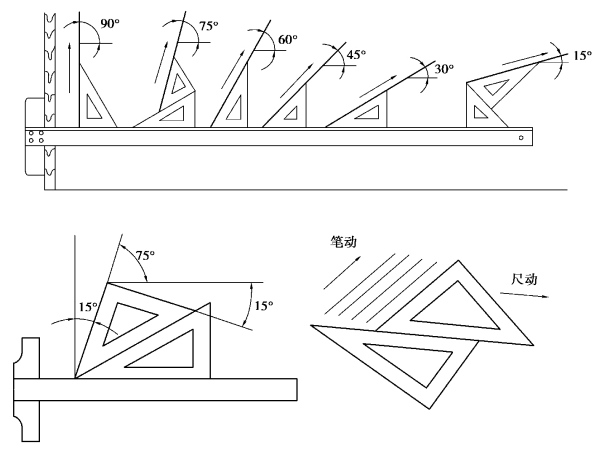 90°
75°
60°
45°
30°
15°

75°
15°
15°

笔动
尺动