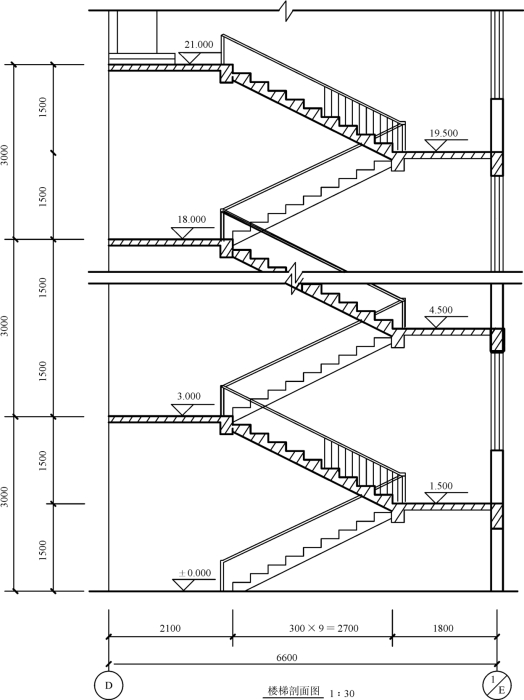 21.000
19.500
18.000
4.500
3.000
1.500
±0.000
3000
1500
1500
3000
1500
1500
3000
1500
1500
2100
300×9=2700
1800
6600
D
1/E
楼梯剖面图 1：30