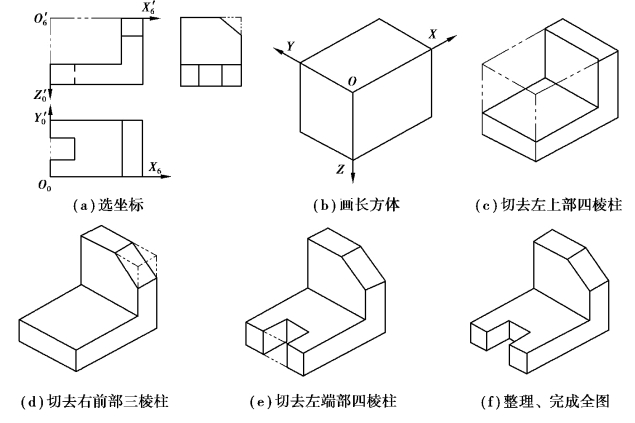 $O_6'$ $X_6'$ $Z_0'$ $Y_0'$ $X_6$ $O_0$

(a) 选坐标

$Y$ $X$ $O$ $Z$

(b) 画长方体

(c) 切去左上部四棱柱

(d) 切去右前部三棱柱

(e) 切去左端部四棱柱

(f) 整理、完成全图