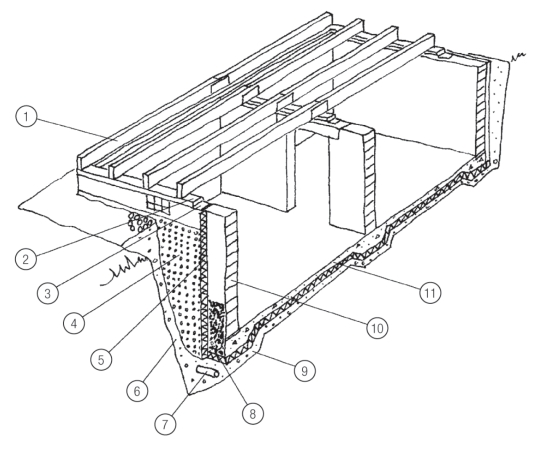 1
2
3
4
5
6
7
8
9
10
11