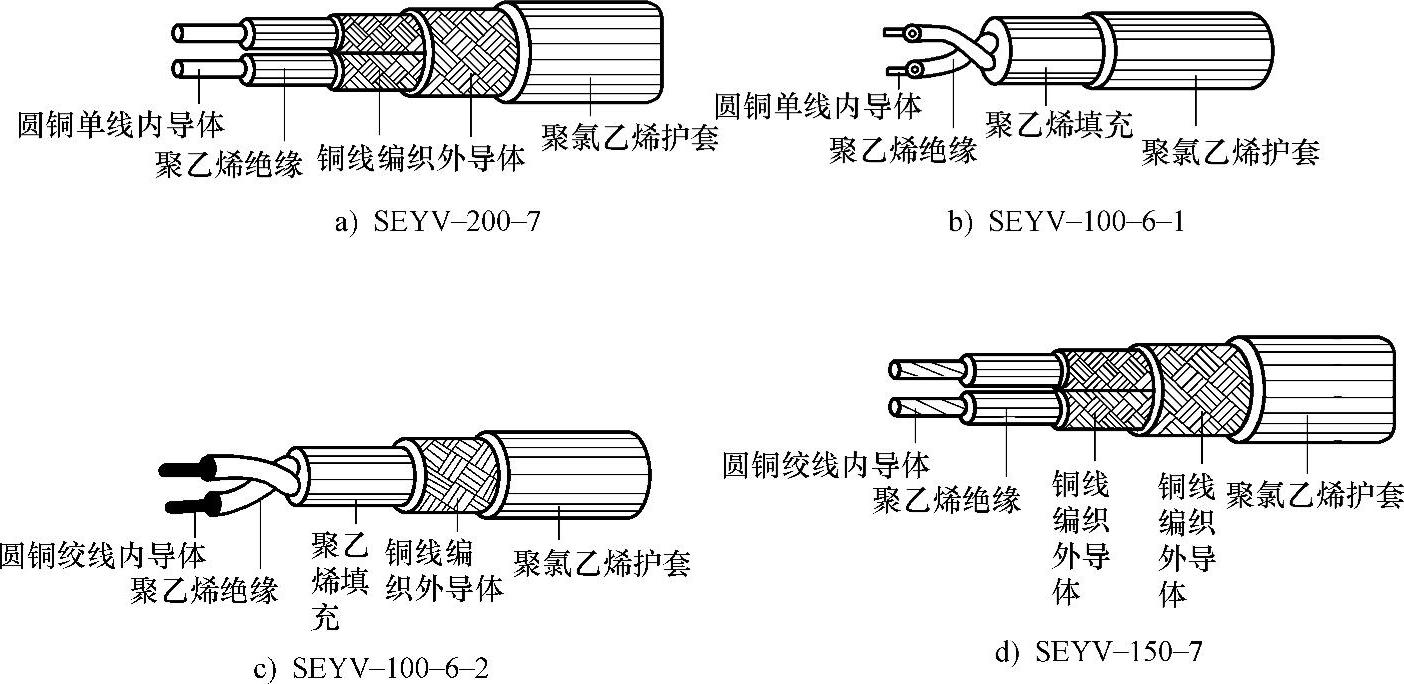 圆铜单线内导体
聚乙烯绝缘
铜线编织外导体
聚氯乙烯护套

a) SEYV–200–7

圆铜单线内导体
聚乙烯绝缘
聚乙烯填充
聚氯乙烯护套

b) SEYV–100–6–1

圆铜绞线内导体
聚乙烯绝缘
聚乙烯填充
铜线编织外导体
聚氯乙烯护套

c) SEYV–100–6–2

圆铜绞线内导体
聚乙烯绝缘
铜线编织外导体
铜线编织外导体
聚氯乙烯护套

d) SEYV–150–7