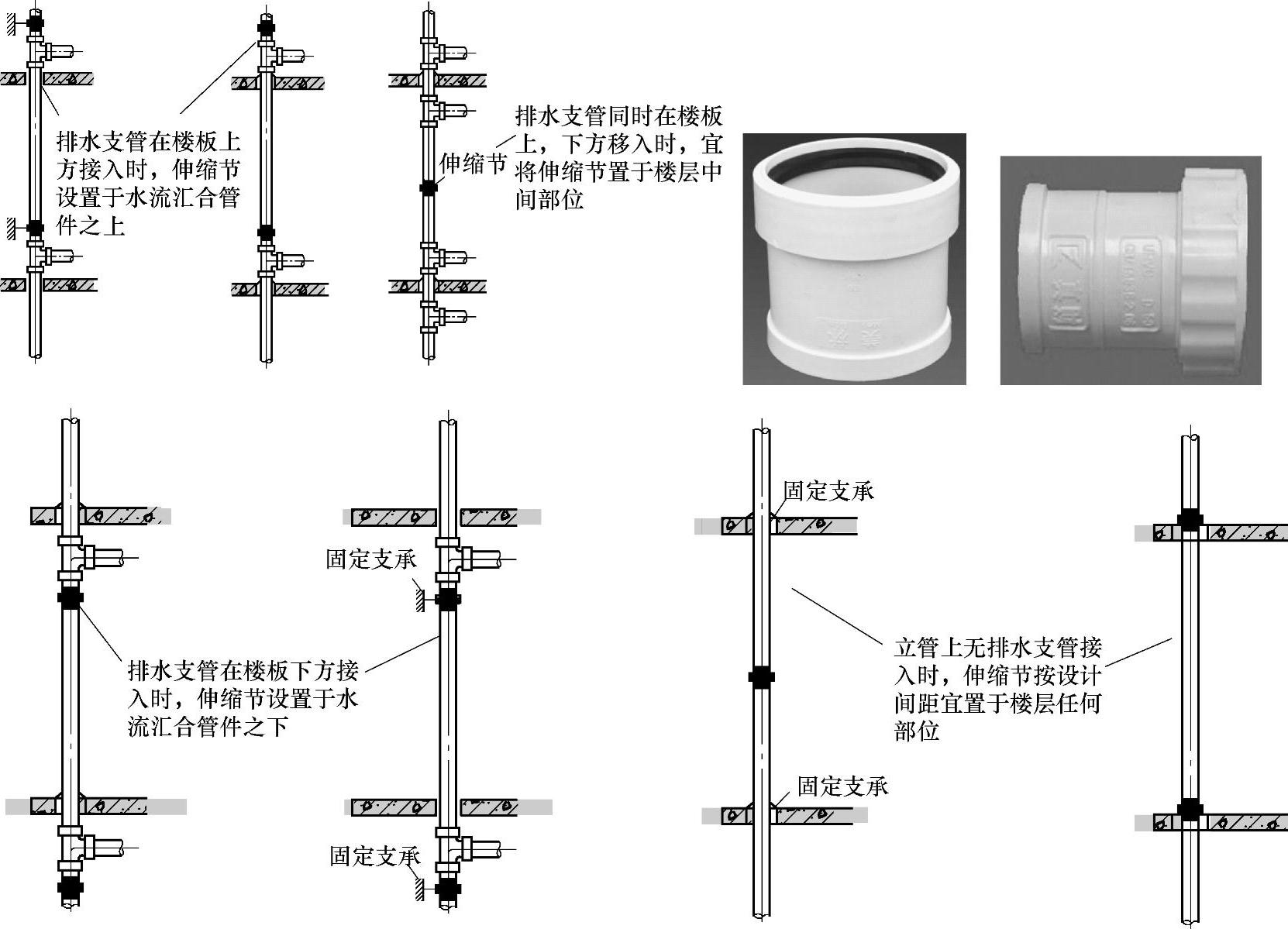 排水支管在楼板上方接入时，伸缩节设置于水流汇合管件之上

伸缩节

排水支管同时在楼板上，下方移入时，宜将伸缩节置于楼层中间部位

固定支承

排水支管在楼板下方接入时，伸缩节设置于水流汇合管件之下

固定支承

固定支承

立管上无排水支管接入时，伸缩节按设计间距宜置于楼层任何部位

固定支承