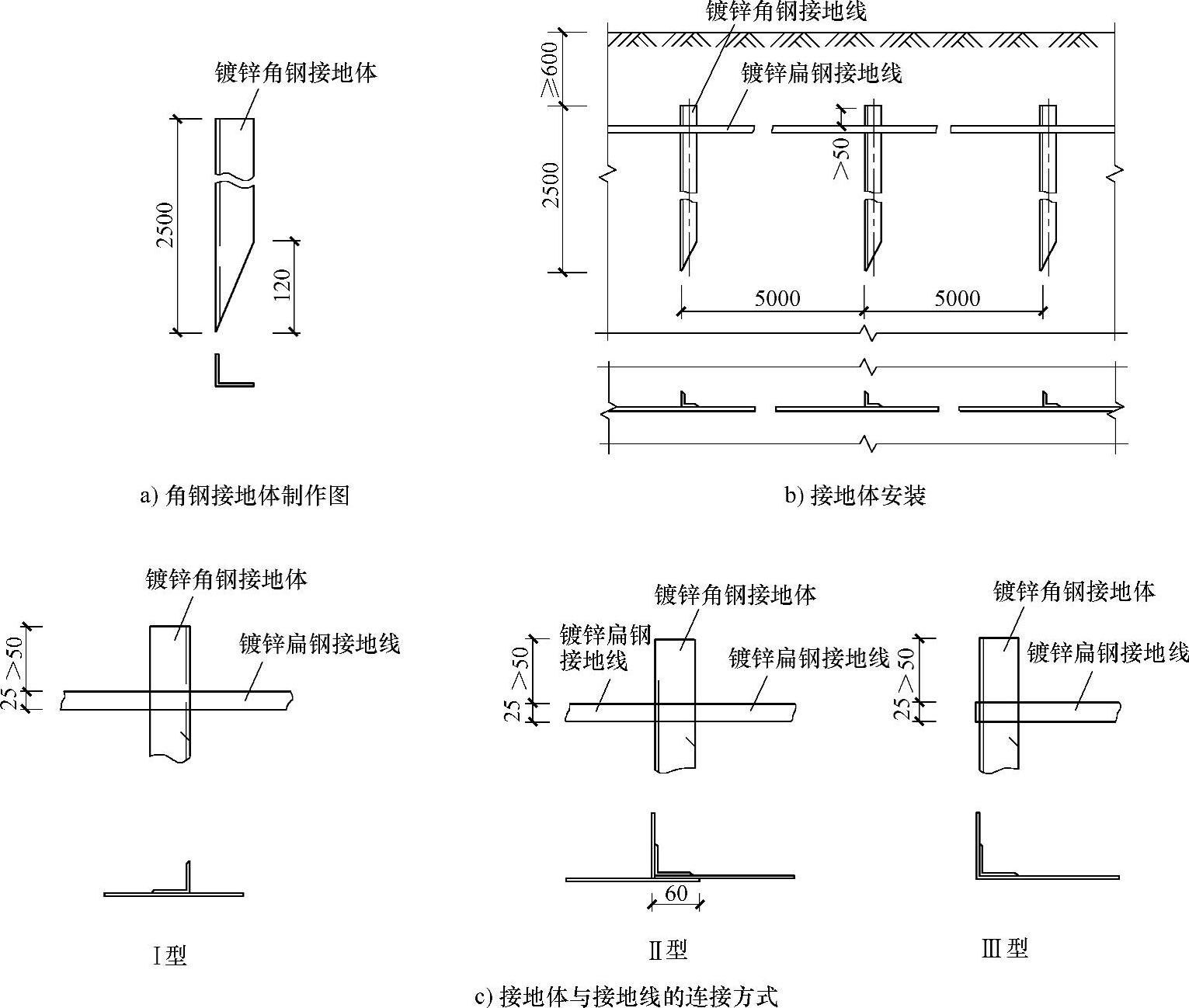 镀锌角钢接地体

2500

120

a) 角钢接地体制作图

镀锌角钢接地线

镀锌扁钢接地线

≥600

2500

>50

5000

5000

b) 接地体安装

镀锌角钢接地体

镀锌扁钢接地线

25 >50

Ⅰ型

镀锌角钢接地体

镀锌扁钢接地线

镀锌扁钢接地线

25 >50

60

Ⅱ型

镀锌角钢接地体

镀锌扁钢接地线

25 >50

Ⅲ型

c) 接地体与接地线的连接方式