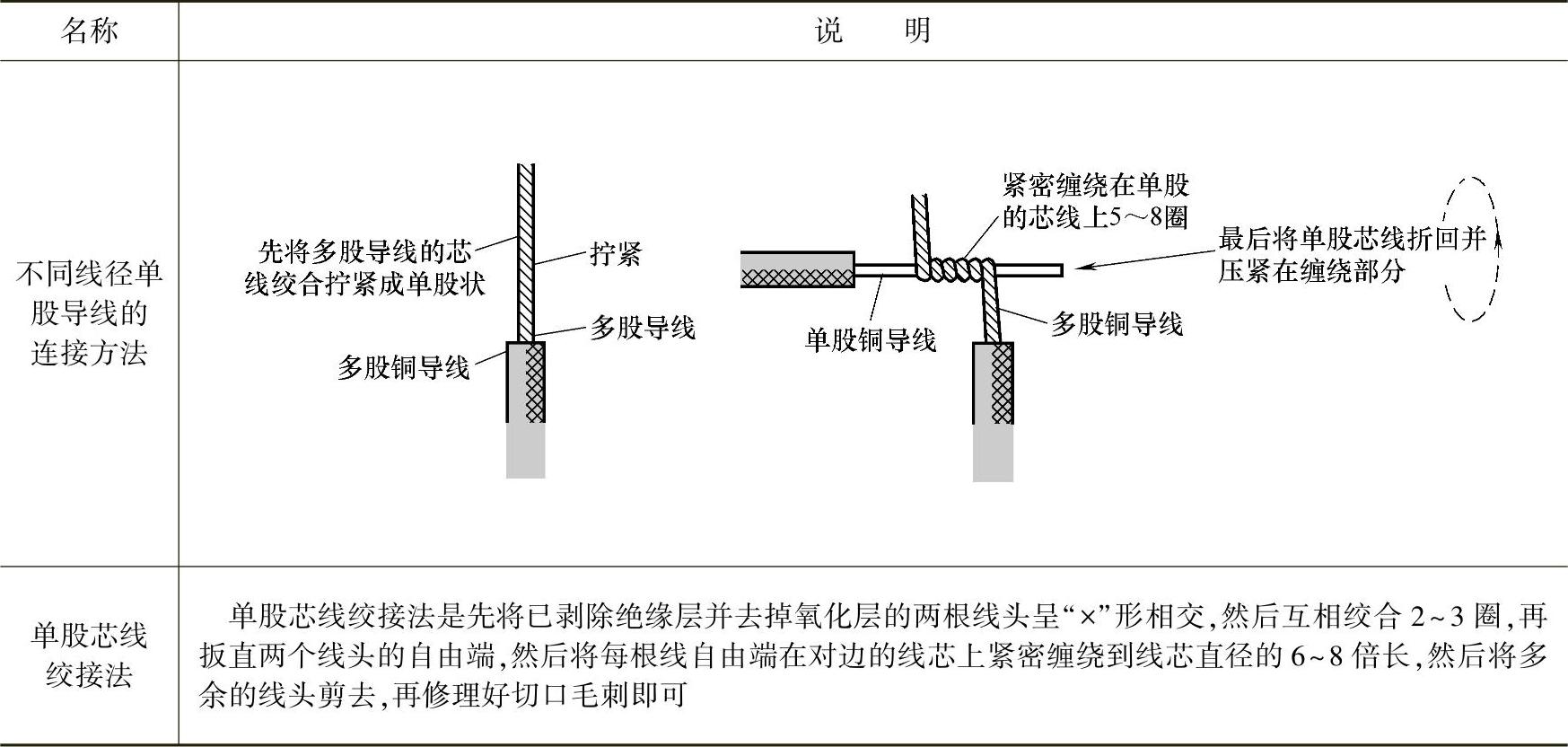 | 名称 | 说　　明 |
|---|---|
| 不同线径单股导线的连接方法 | 先将多股导线的芯线绞合拧紧成单股状　拧紧　多股导线　多股铜导线　紧密缠绕在单股的芯线上5～8圈　最后将单股芯线折回并压紧在缠绕部分　单股铜导线　多股铜导线 |
| 单股芯线绞接法 | 单股芯线绞接法是先将已剥除绝缘层并去掉氧化层的两根线头呈“×”形相交，然后互相绞合 2~3 圈，再扳直两个线头的自由端，然后将每根线自由端在对边的线芯上紧密缠绕到线芯直径的 6~8 倍长，然后将多余的线头剪去，再修理好切口毛刺即可 |